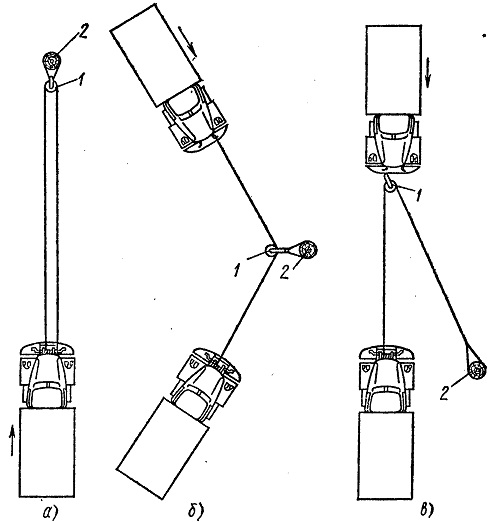 2
1
1
2
1
2
а)
б)
в)