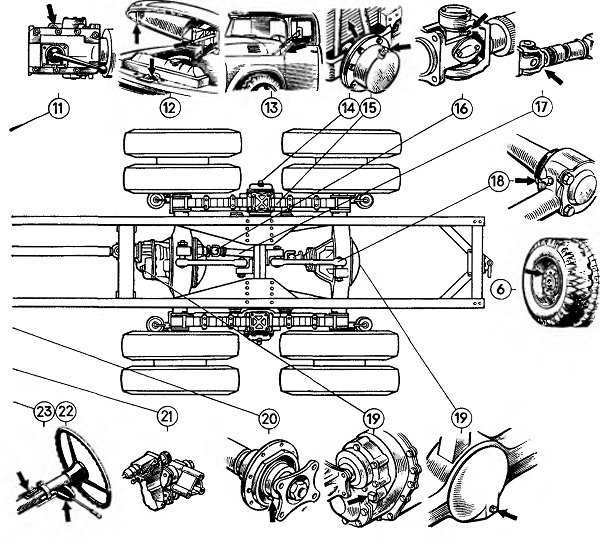 11
12
13
14
15
16
17
18
6
23
22
21
20
19
19