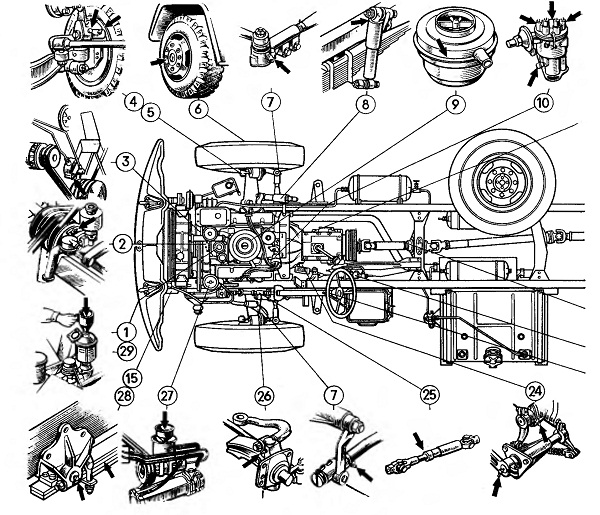 4
5
6
7
8
9
10
3
2
1
29
15
28
27
26
7
25
24