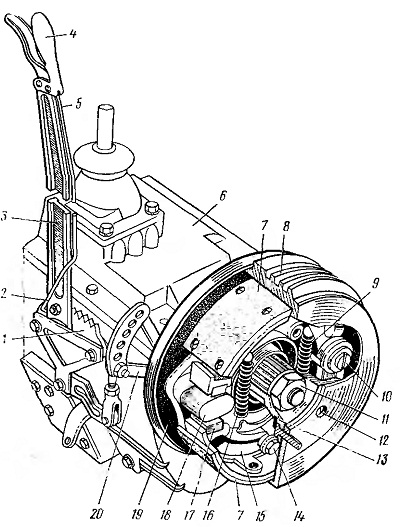 4
5
6
3
7
8
9
2
1
10
11
12
13
20
19
18
17
16
7
15
14