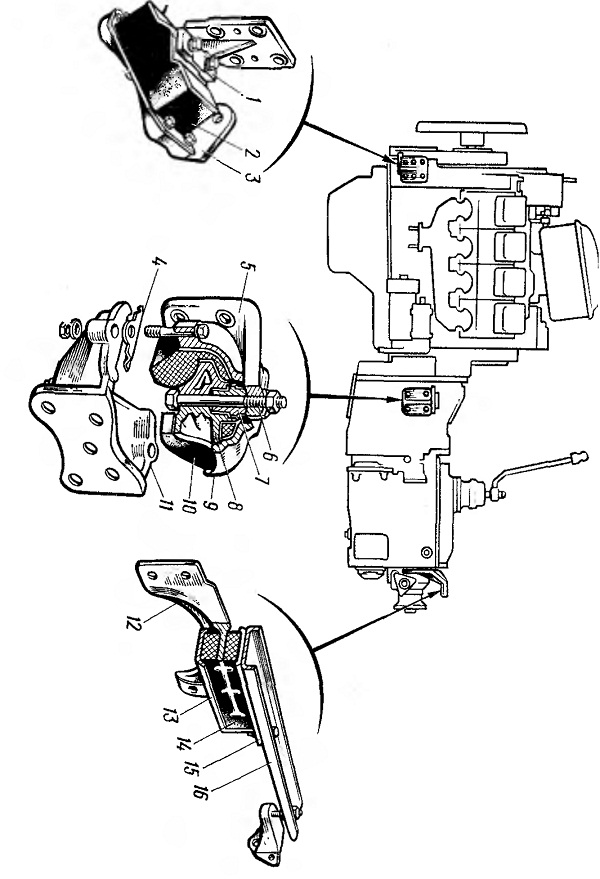 1
2
3
4
5
6
7
8
9
10
11
12
13
14
15
16