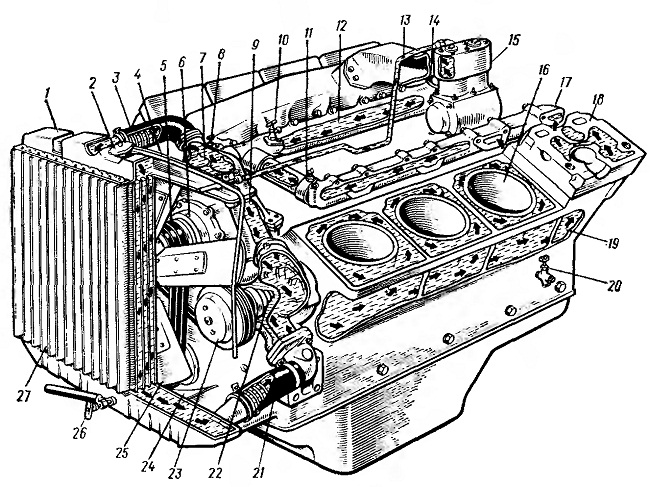 1 2 3 4 5 6 7 8 9 10 11 12 13 14 15 16 17 18 19 20 21 22 23 24 25 26 27