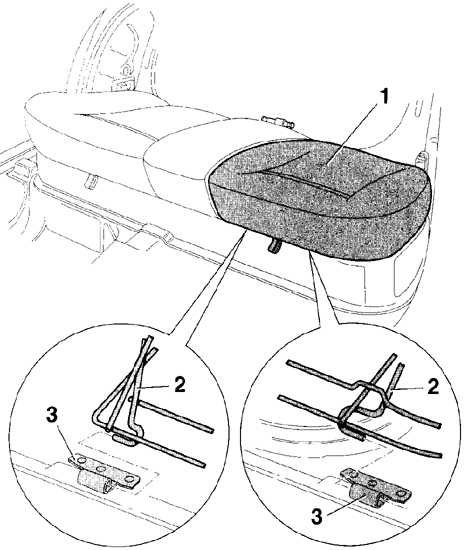 1
2
3
2
3