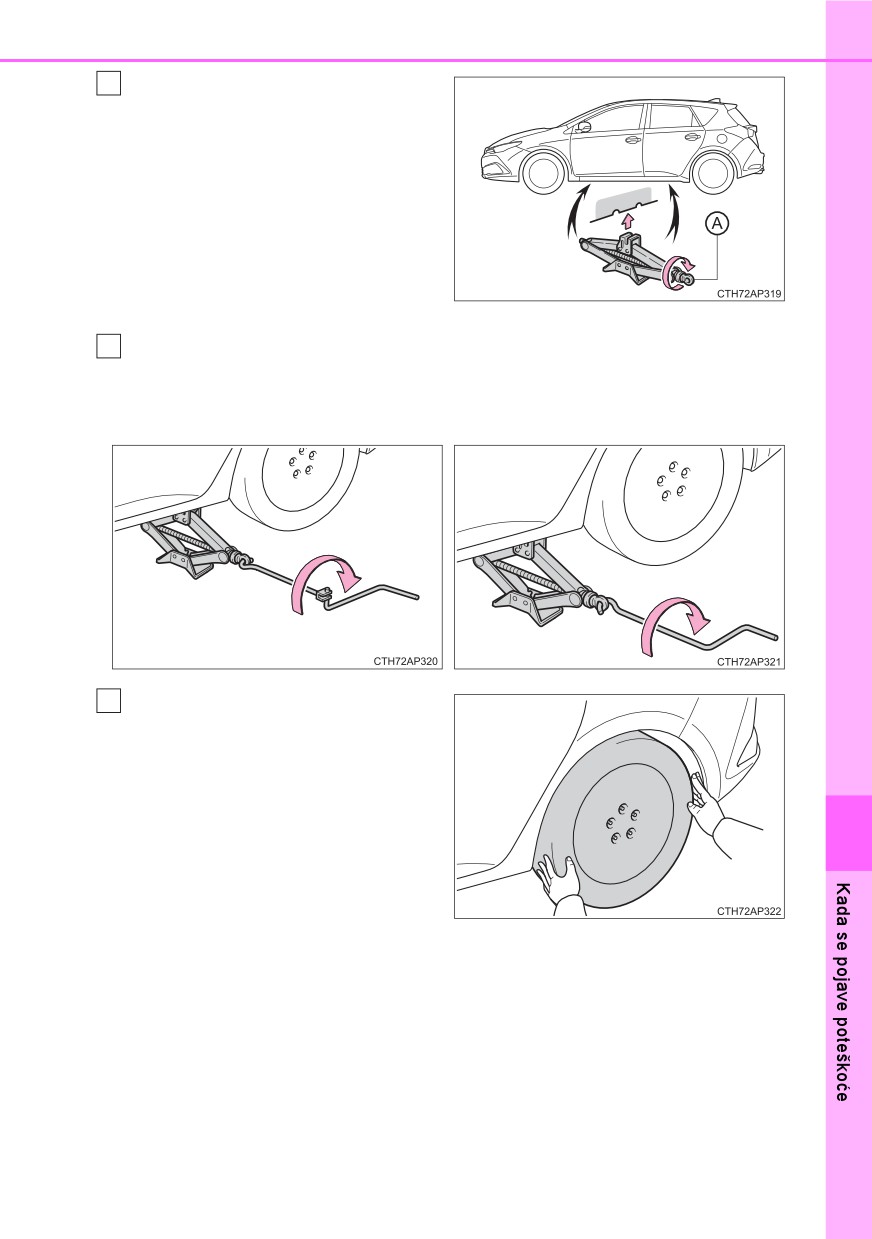 A

CTH72AP319

CTH72AP320

CTH72AP321

CTH72AP322

Kada se pojave poteškoće