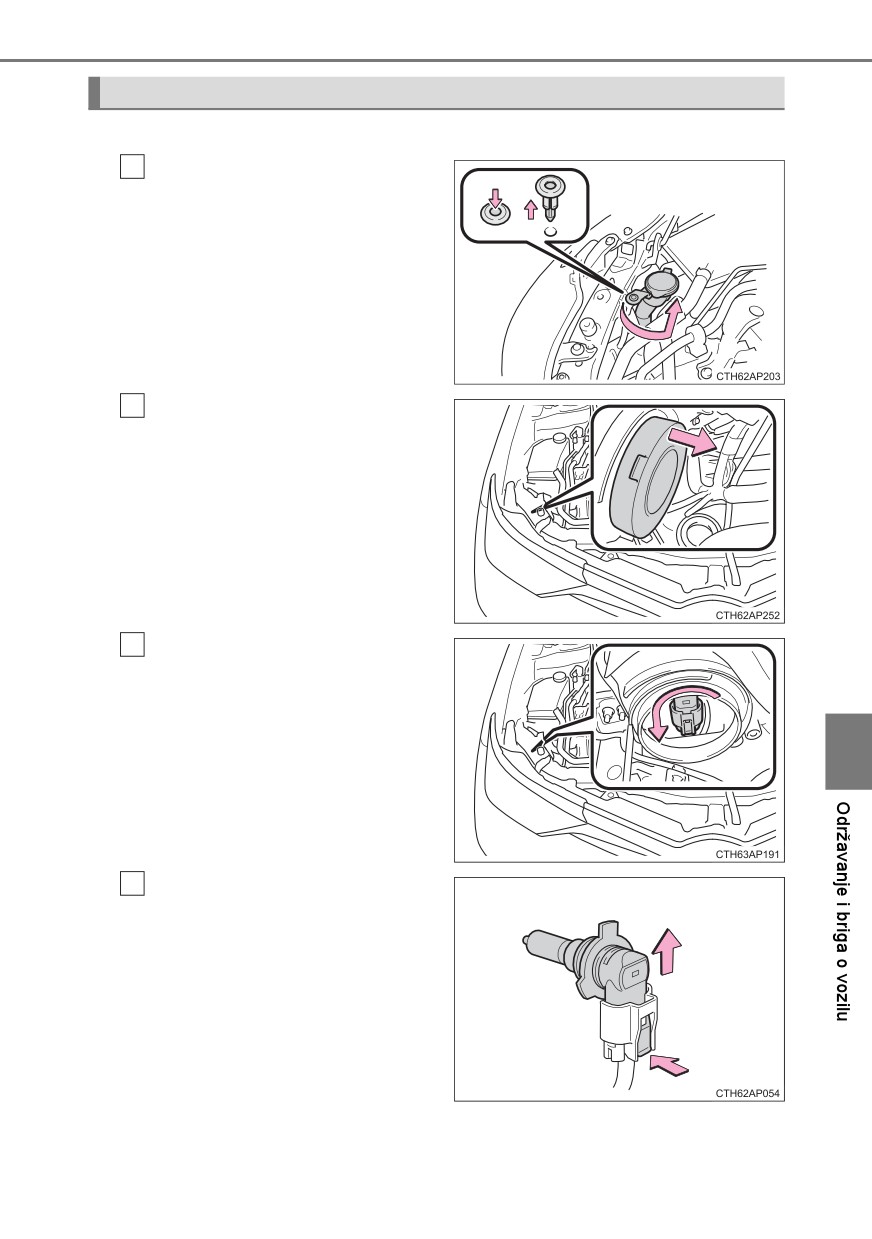 CTH62AP203

CTH62AP252

CTH63AP191

CTH62AP054

Održavanje i briga o vozilu