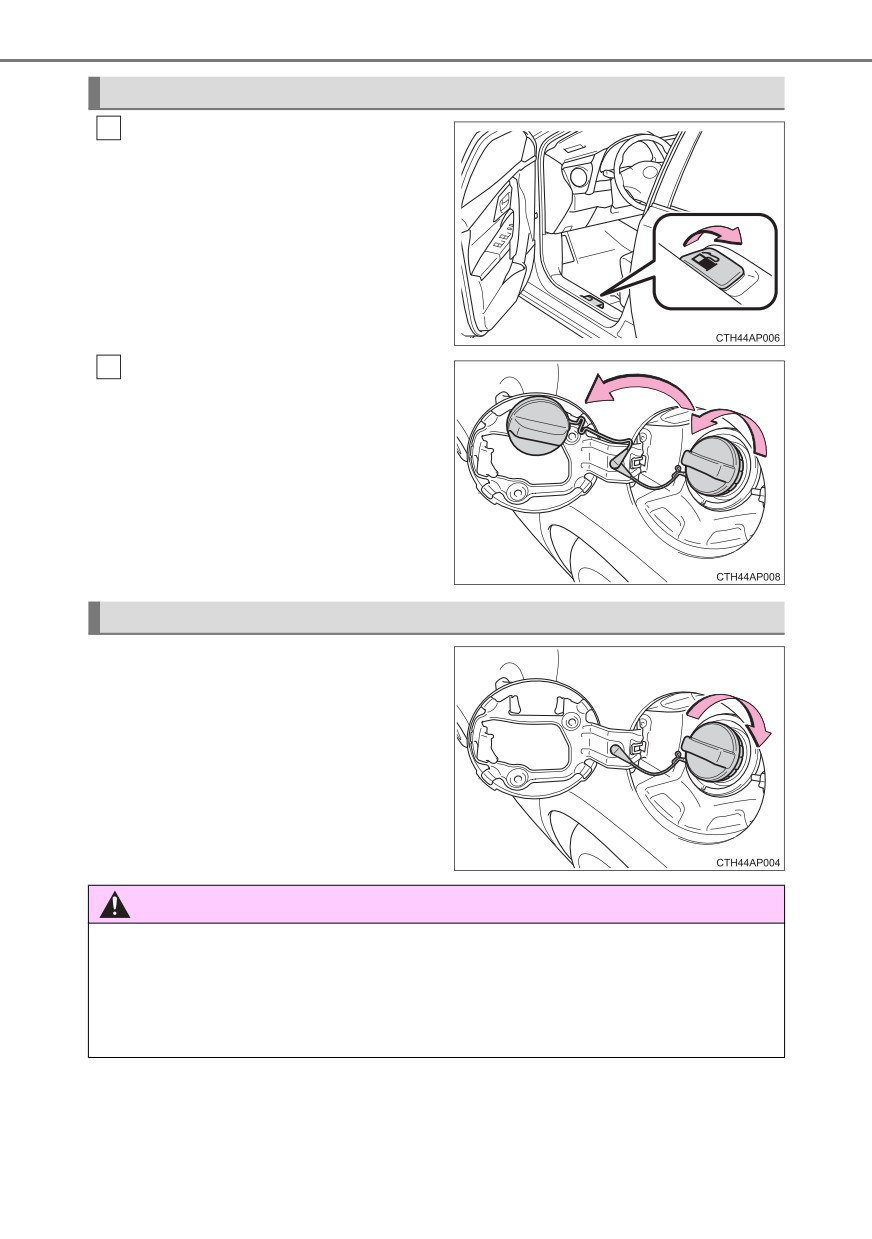 CTH44AP006

CTH44AP008

CTH44AP004