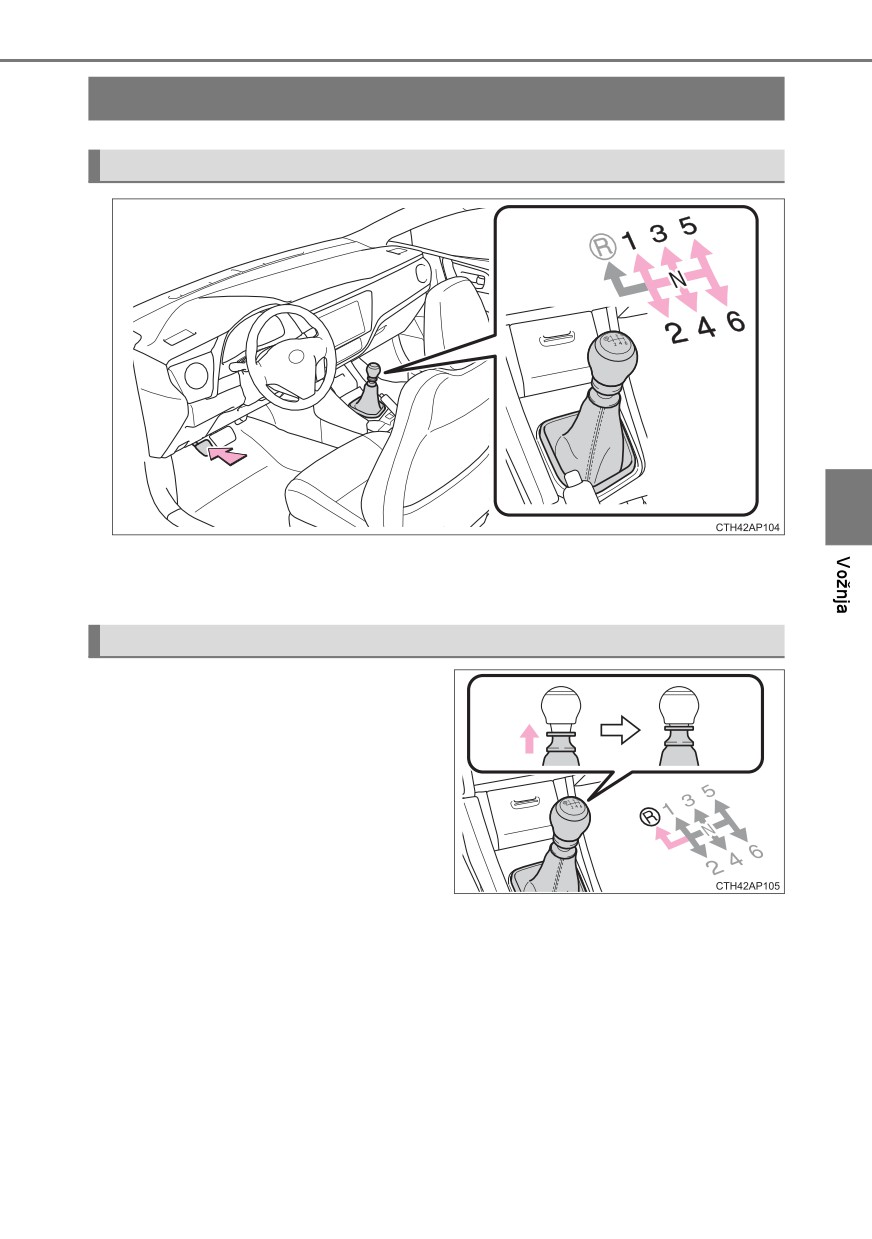 R 1 3 5
N
2 4 6

CTH42AP104

Vožnja

R 1 3 5
N
2 4 6

CTH42AP105