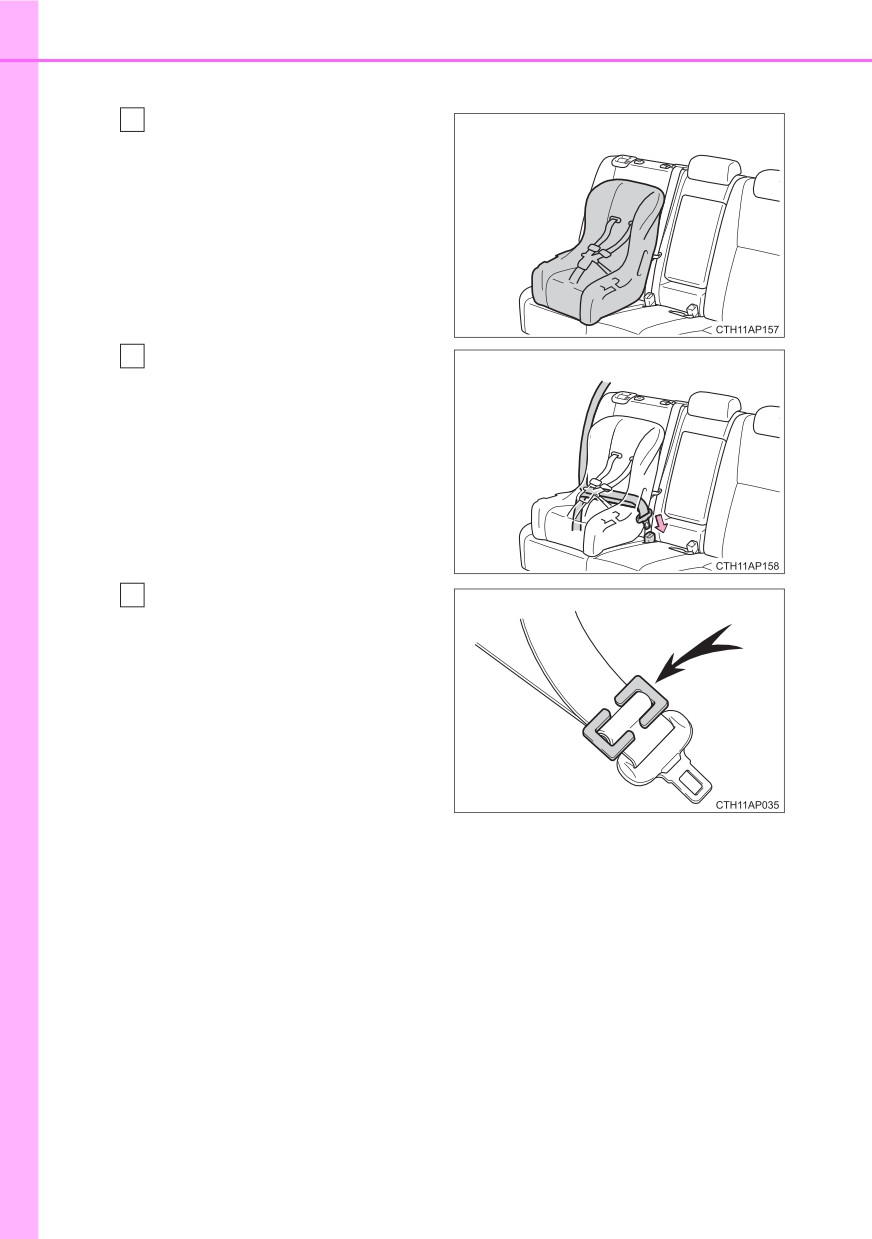 CTH11AP157

CTH11AP158

CTH11AP035