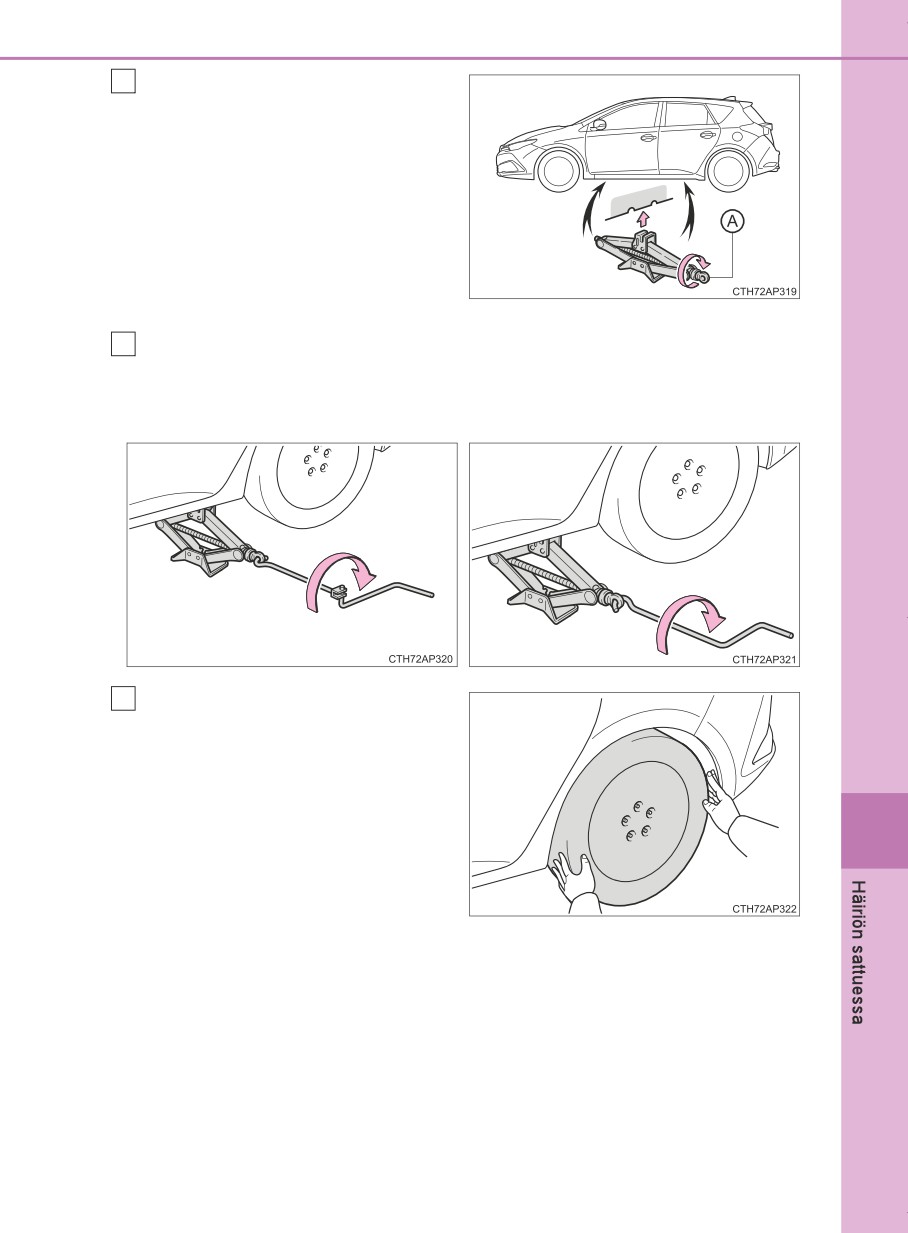 A

CTH72AP319

CTH72AP320

CTH72AP321

CTH72AP322

Häiriön sattuessa