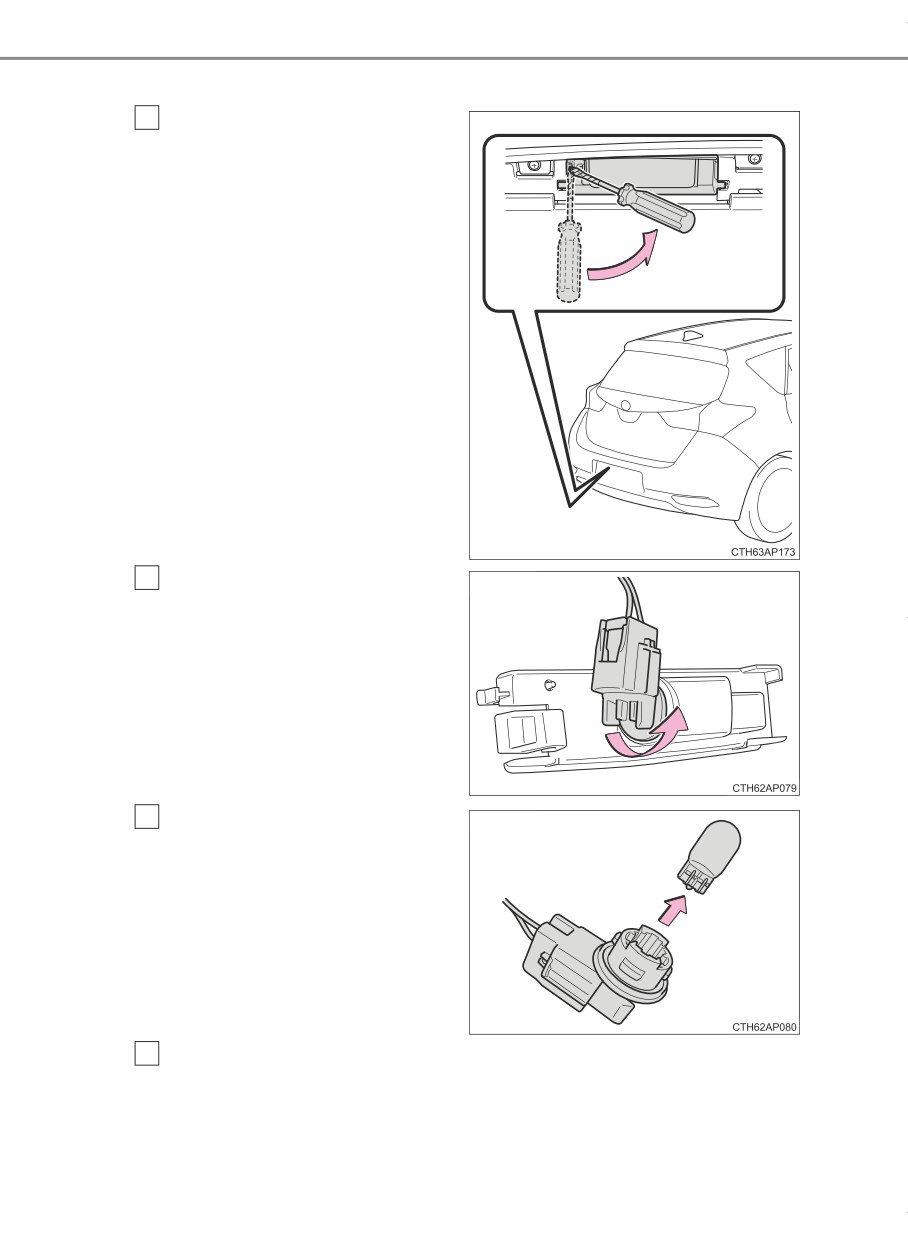 CTH63AP173

CTH62AP079

CTH62AP080