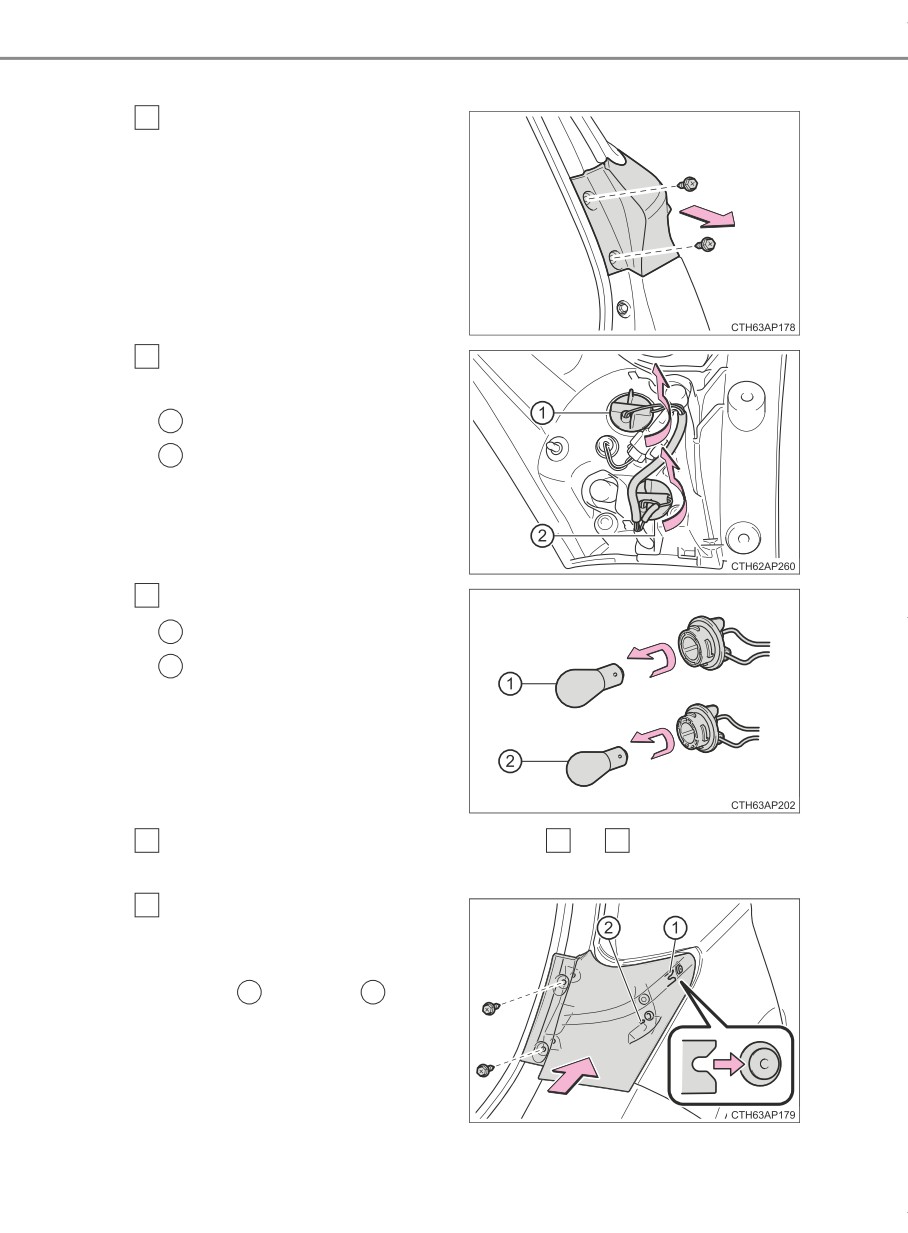 CTH63AP178

1

2

CTH62AP260

1

2

CTH63AP202

2

1

CTH63AP179