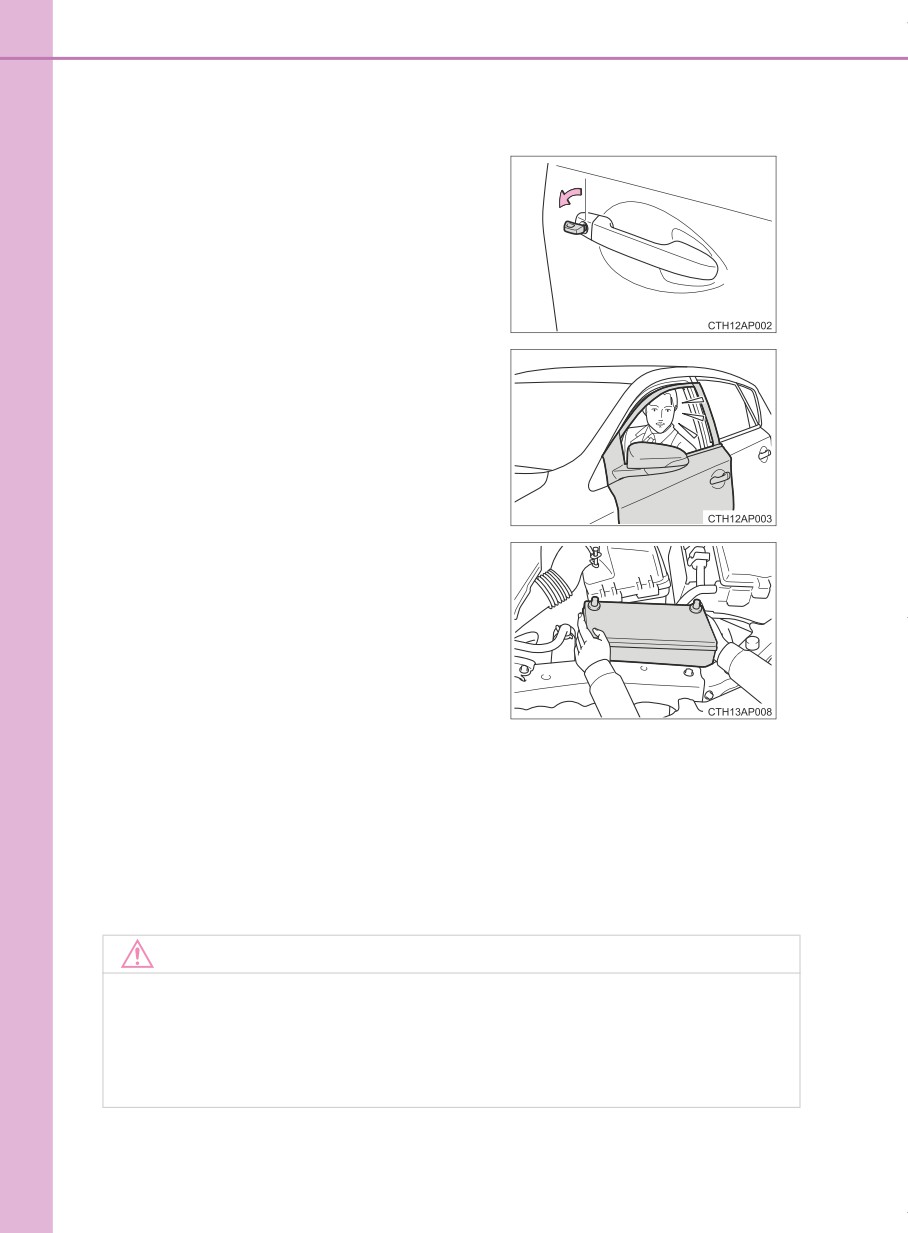 CTH12AP002

CTH12AP003

CTH13AP008