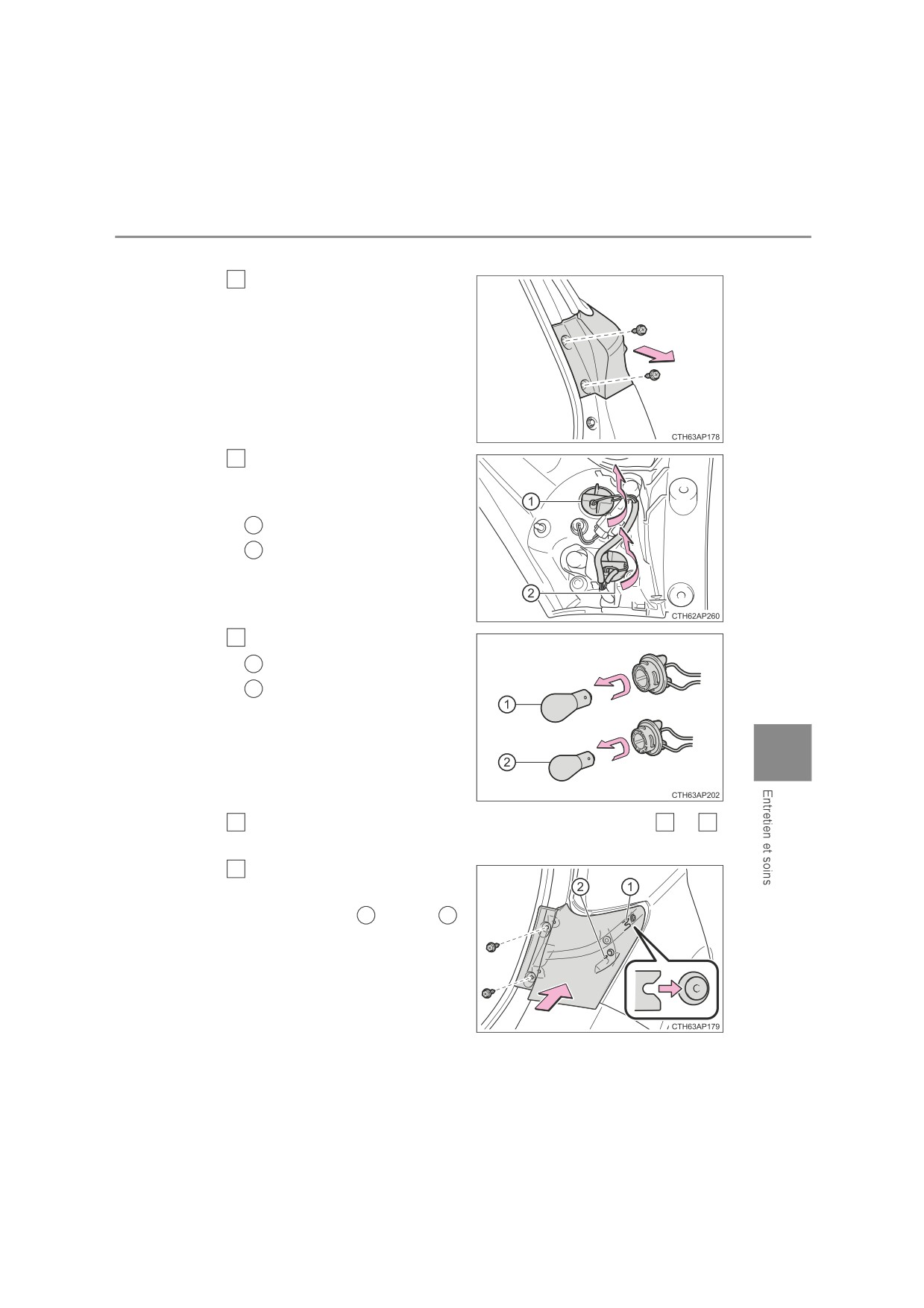 CTH63AP178

1

2

CTH62AP260

1

2

CTH63AP202

2 1

CTH63AP179

Entretien et soins