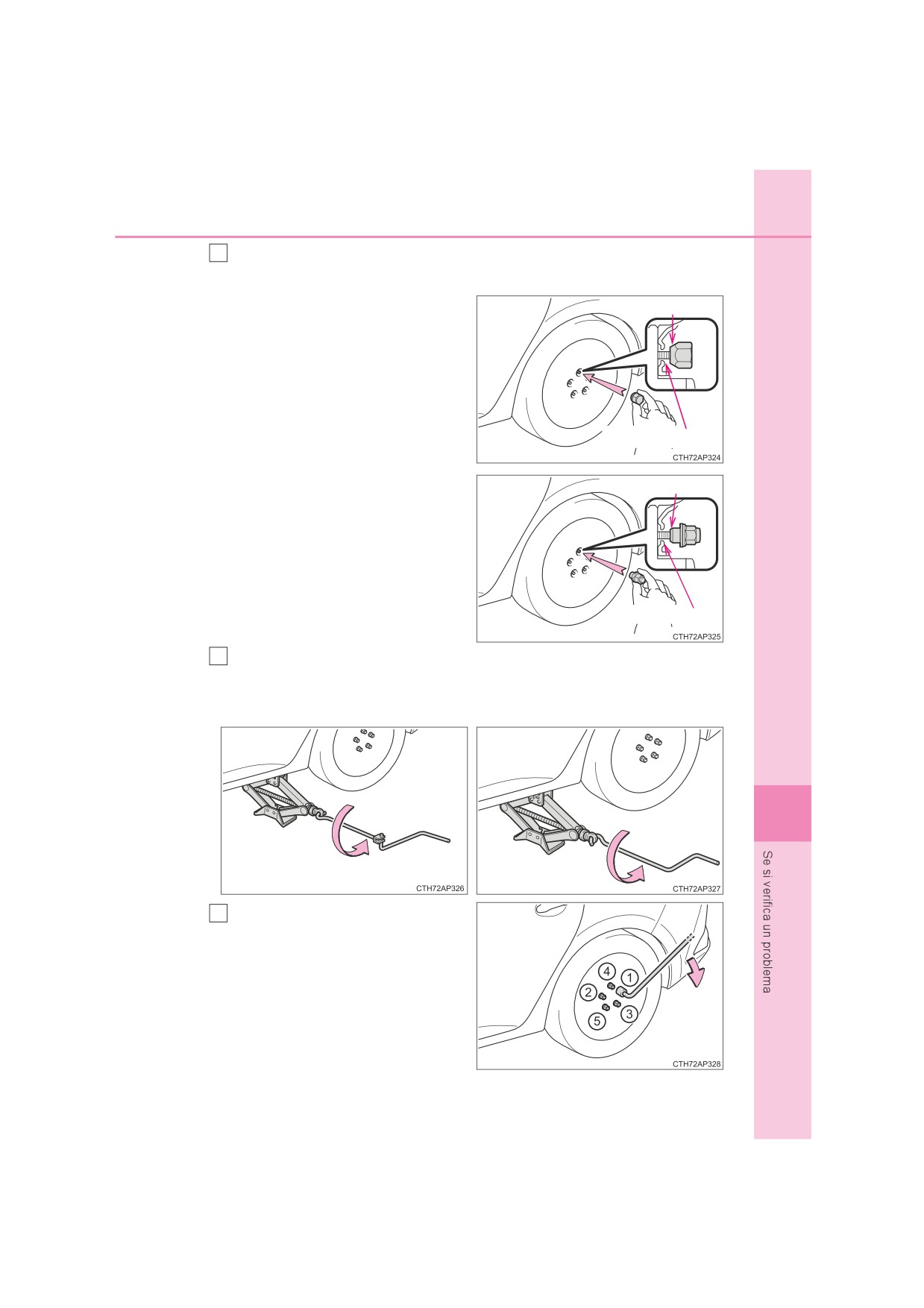 CTH72AP324

CTH72AP325

CTH72AP326

CTH72AP327

4 1 2 3 5

CTH72AP328

Se si verifica un problema