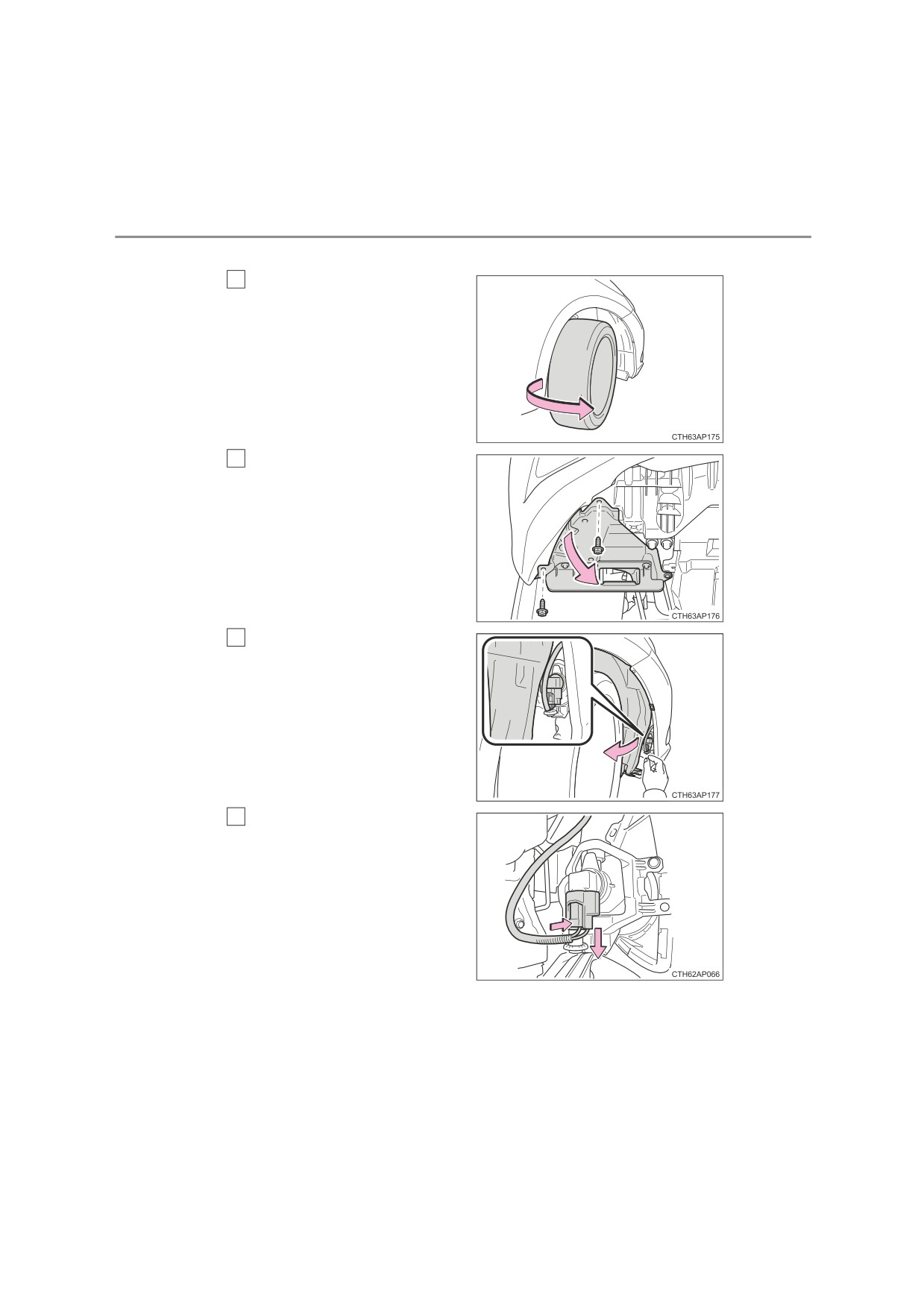 CTH63AP175

CTH63AP176

CTH63AP177

CTH62AP066