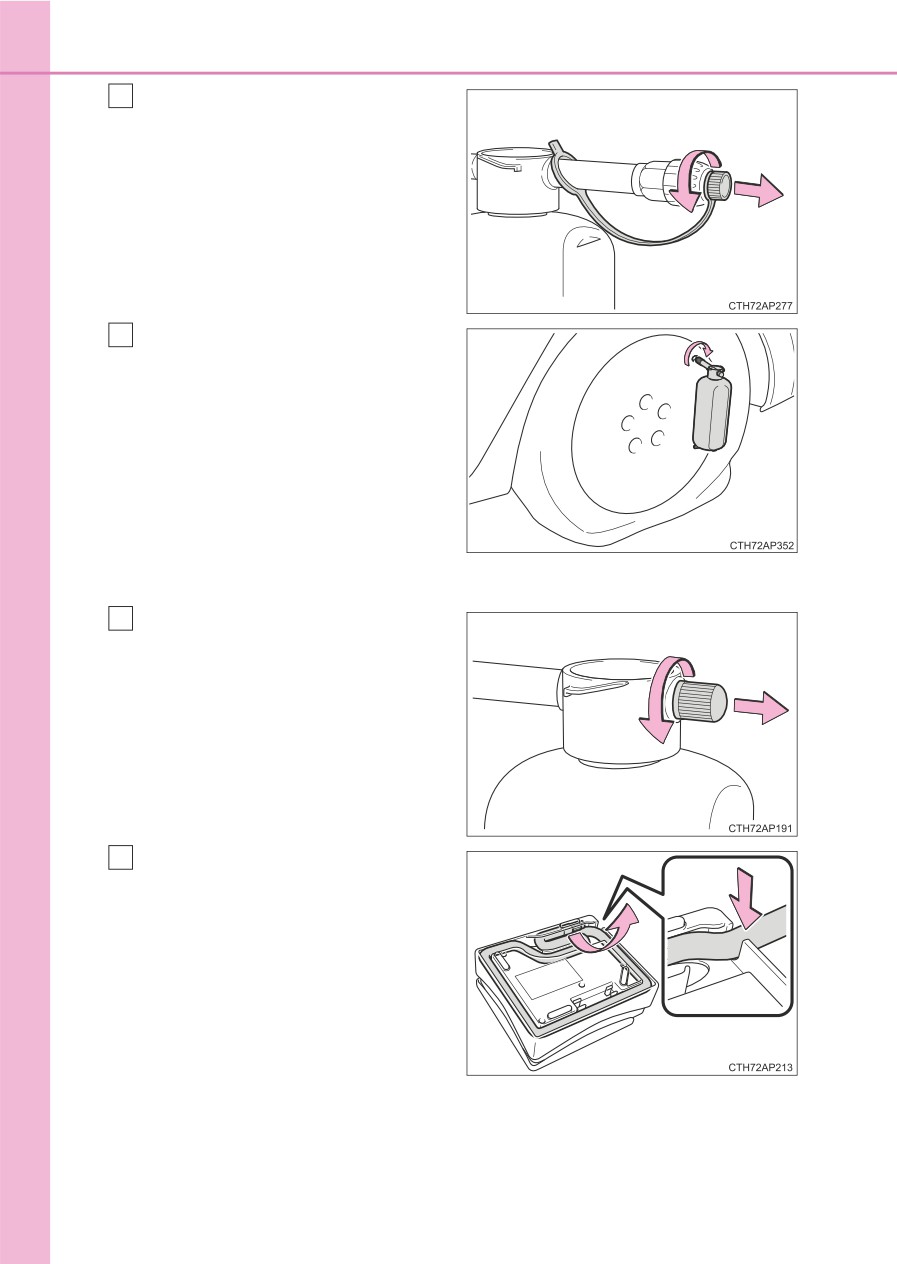 CTH72AP277

CTH72AP352

CTH72AP191

CTH72AP213