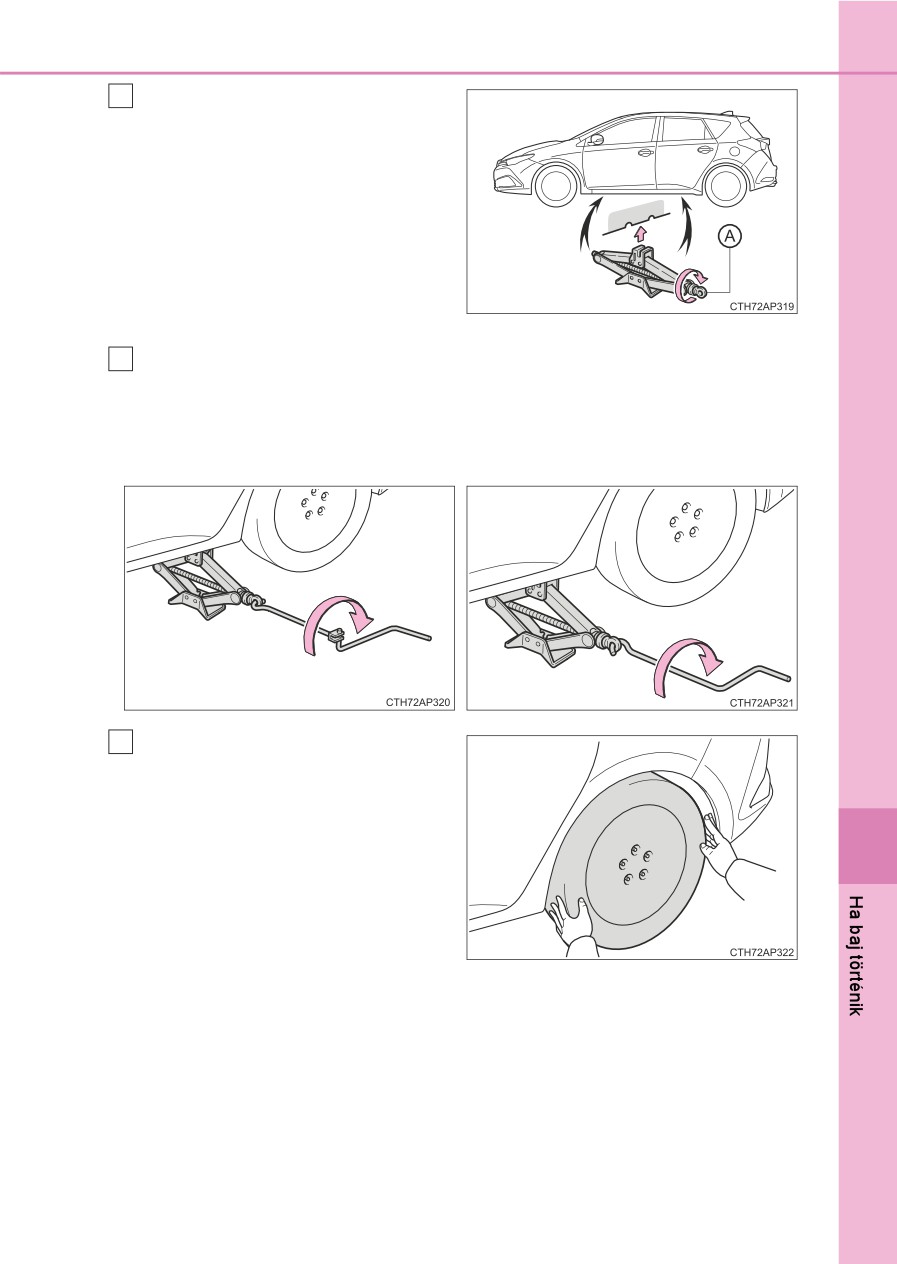 A

CTH72AP319

CTH72AP320

CTH72AP321

CTH72AP322

Ha baj történik