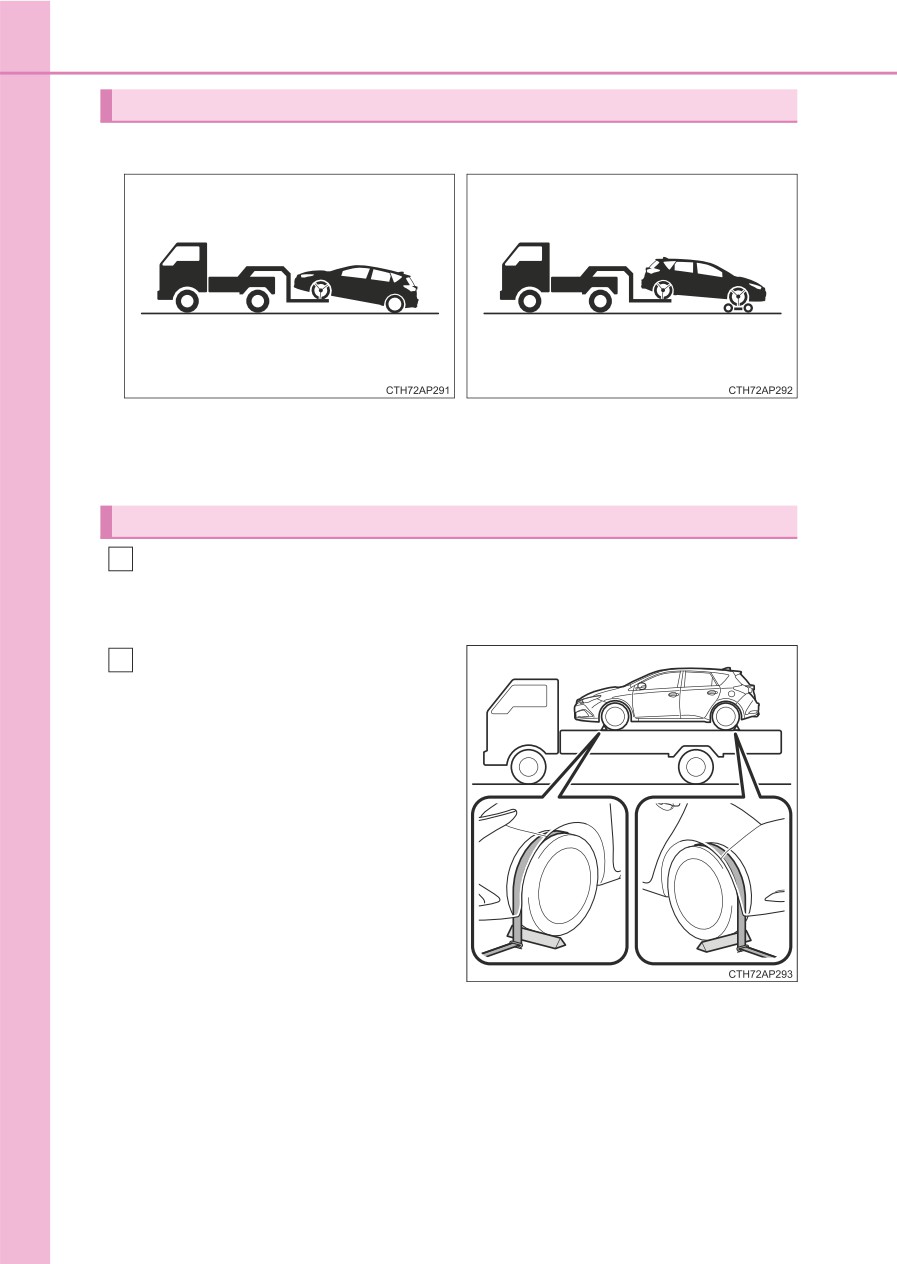 CTH72AP291

CTH72AP292

CTH72AP293