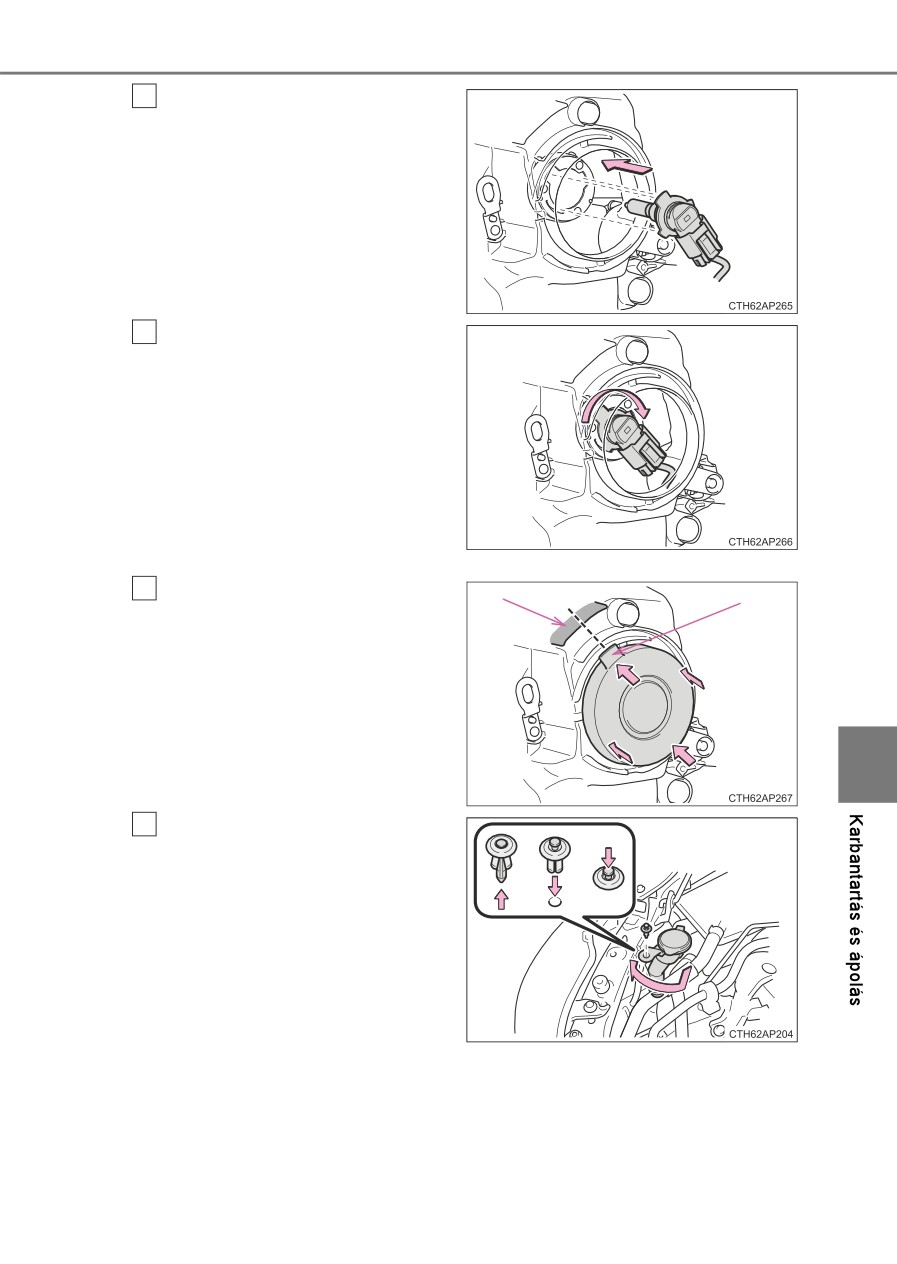 CTH62AP265

CTH62AP266

CTH62AP267

CTH62AP204

Karbantartás és ápolás