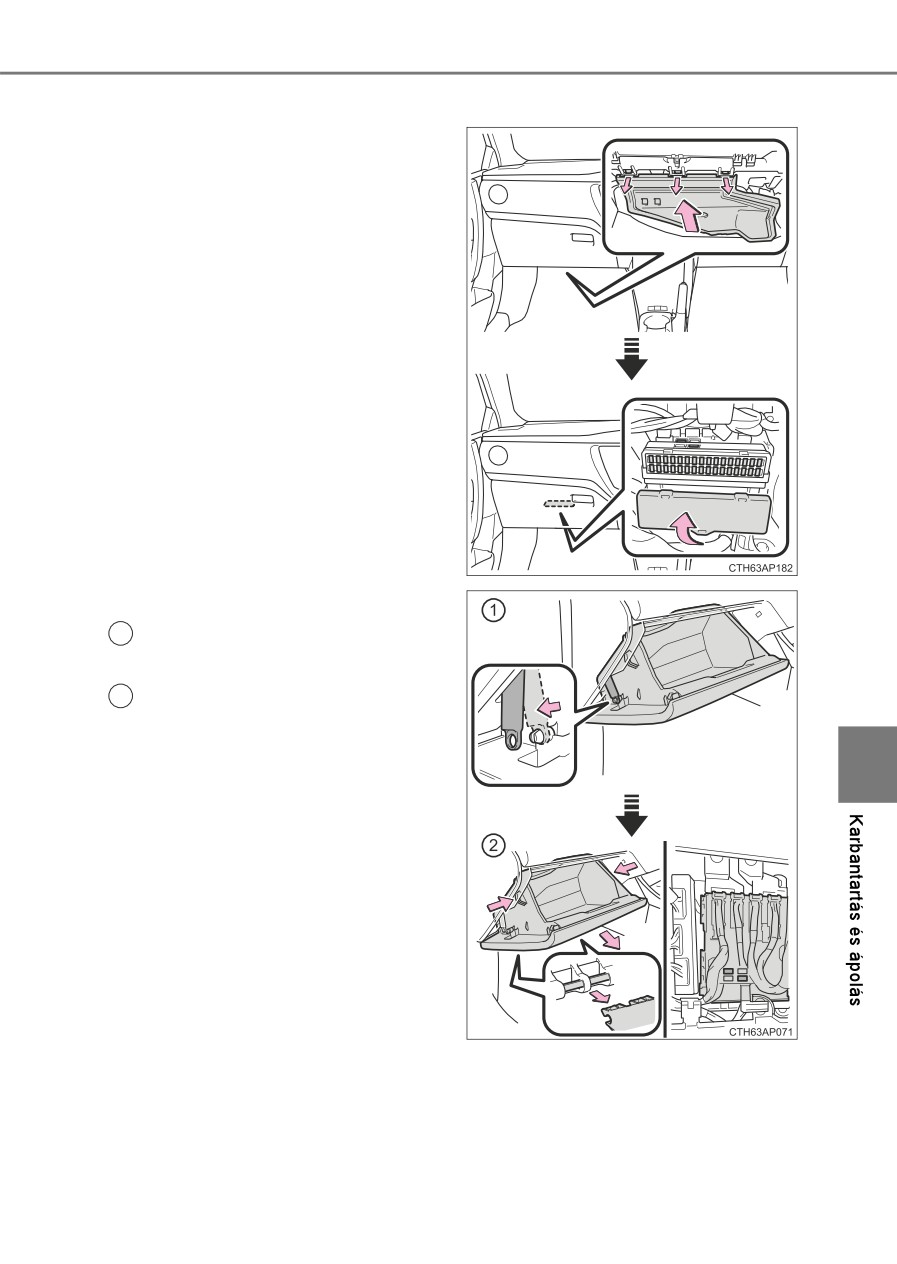 CTH63AP182

1

2

CTH63AP071

Karbantartás és ápolás