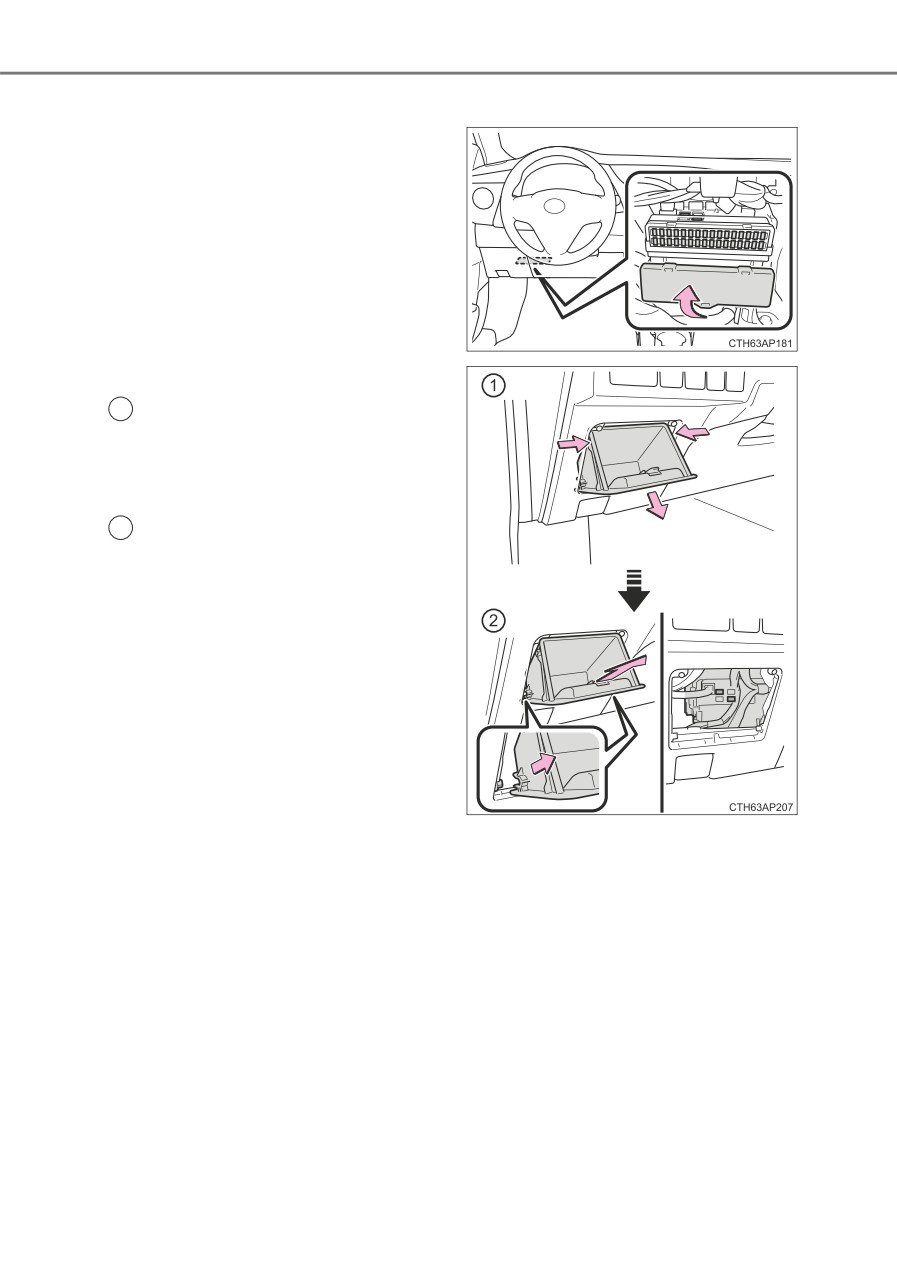 CTH63AP181

1

2

CTH63AP207