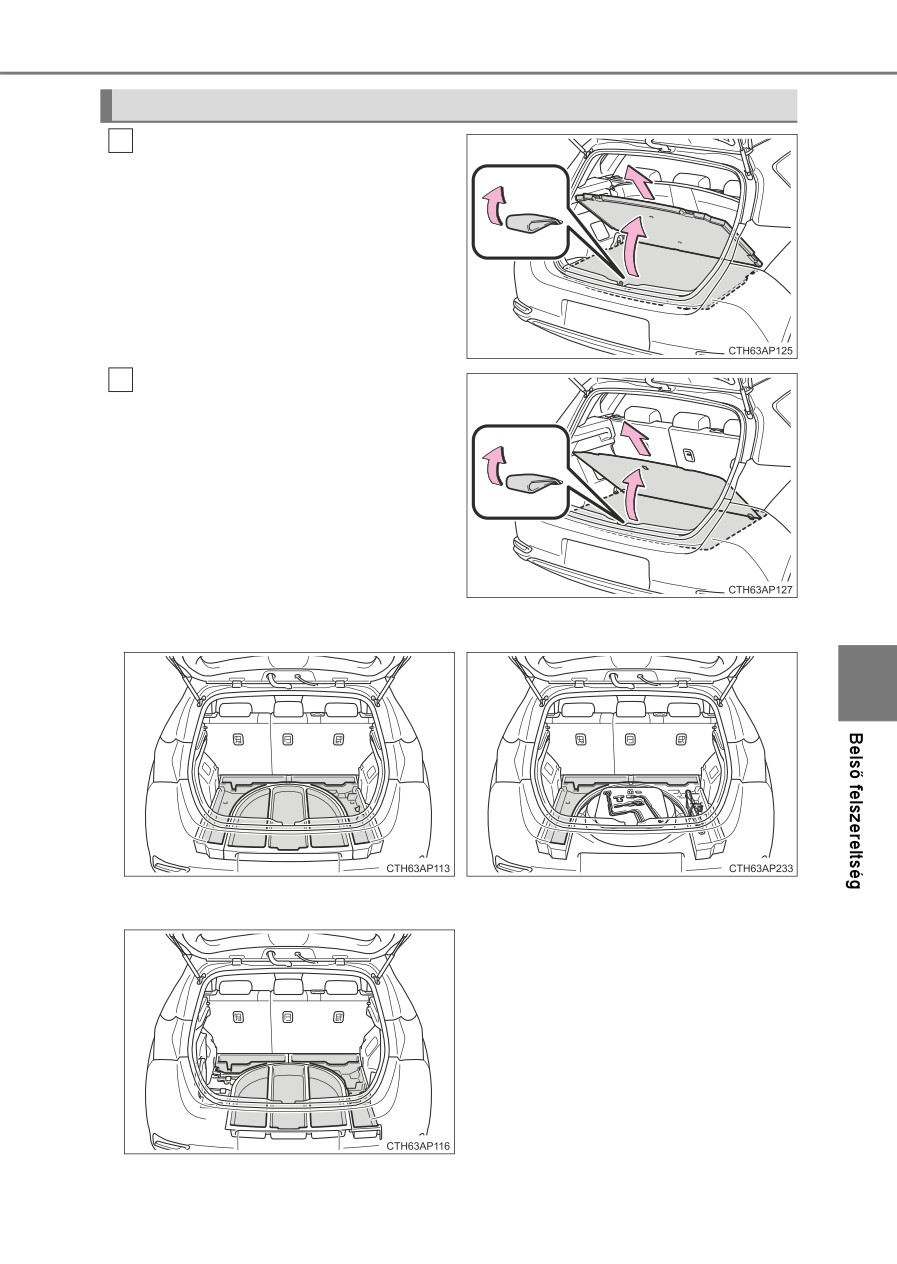 CTH63AP125

CTH63AP127

CTH63AP113

CTH63AP233

CTH63AP116

Belső felszereltség