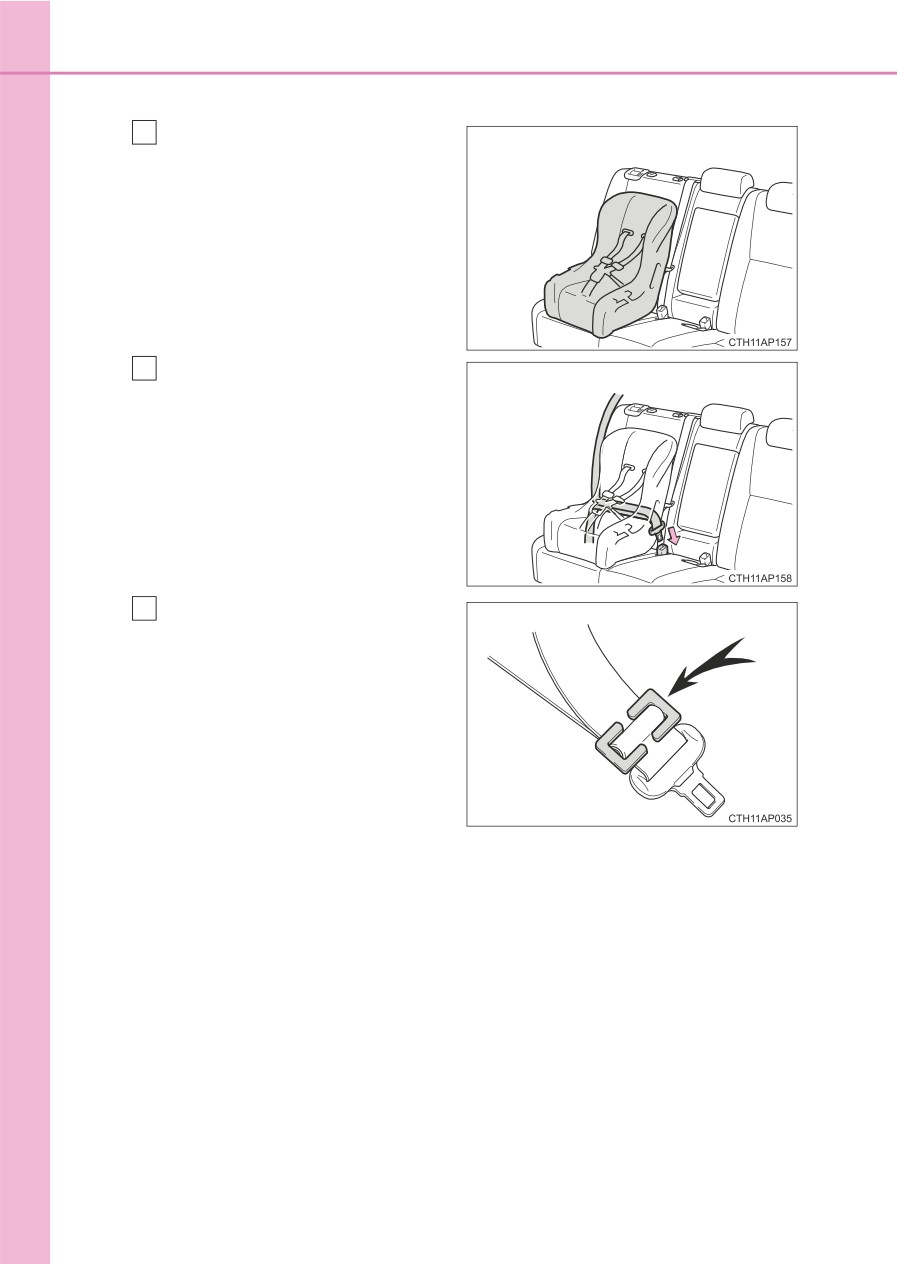 CTH11AP157

CTH11AP158

CTH11AP035