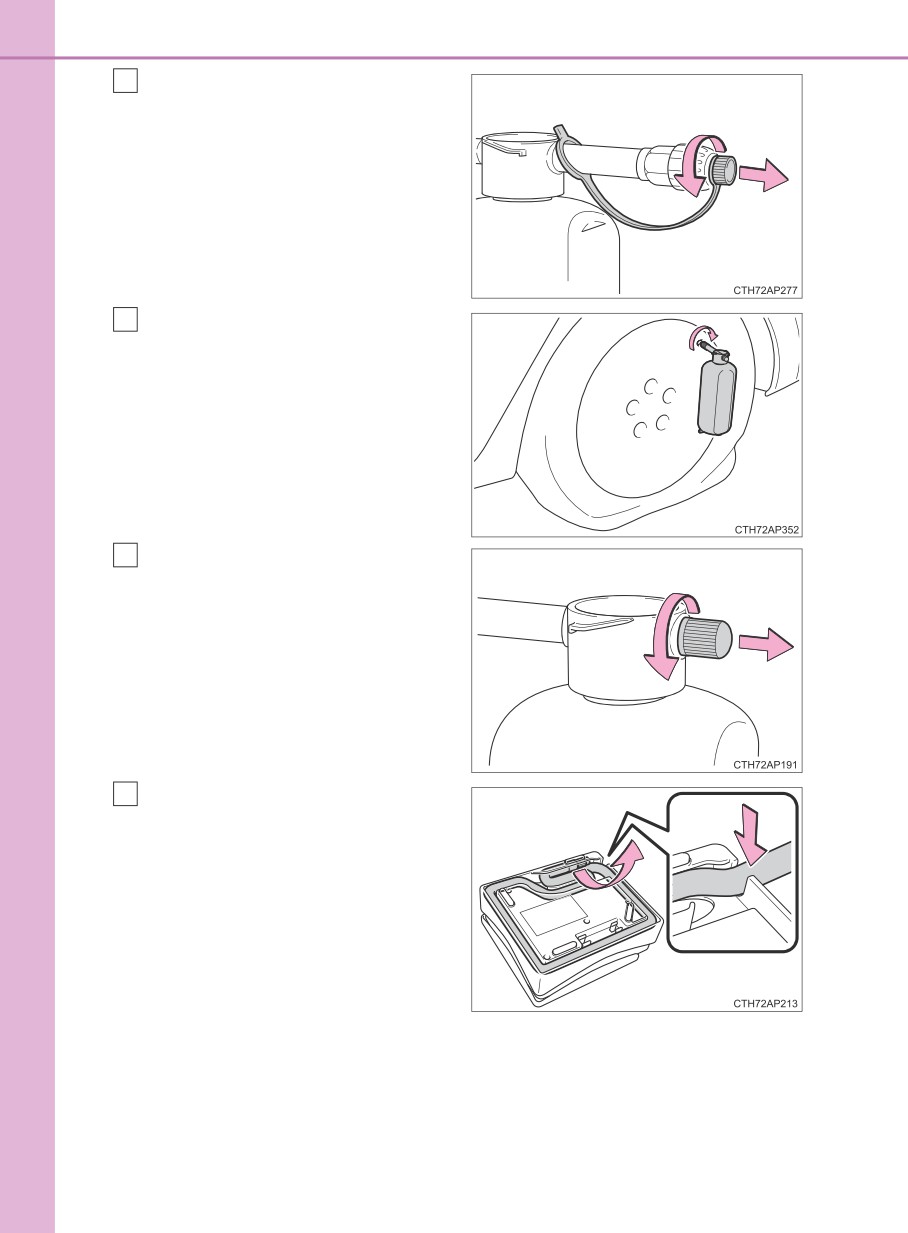 CTH72AP277

CTH72AP352

CTH72AP191

CTH72AP213