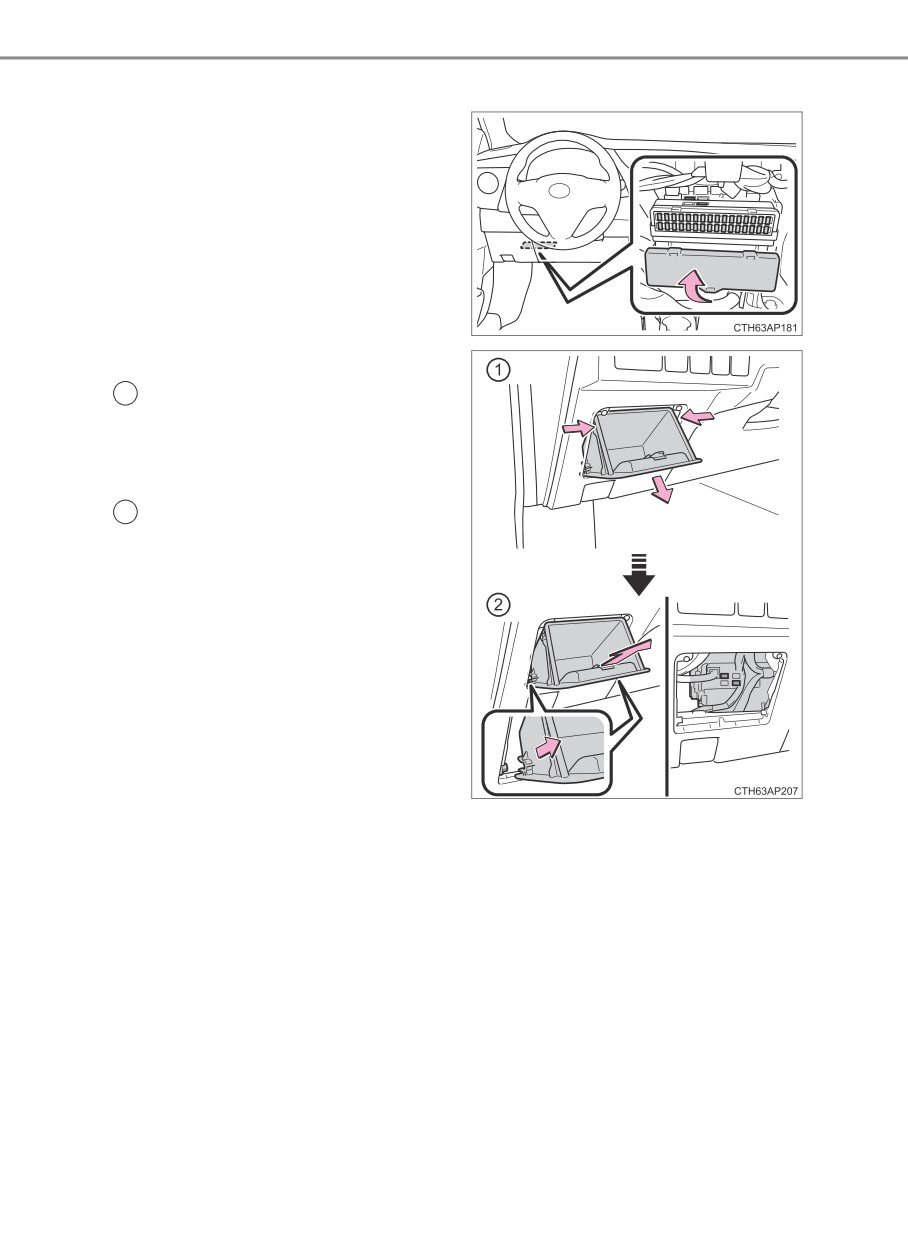 CTH63AP181

1

2

CTH63AP207