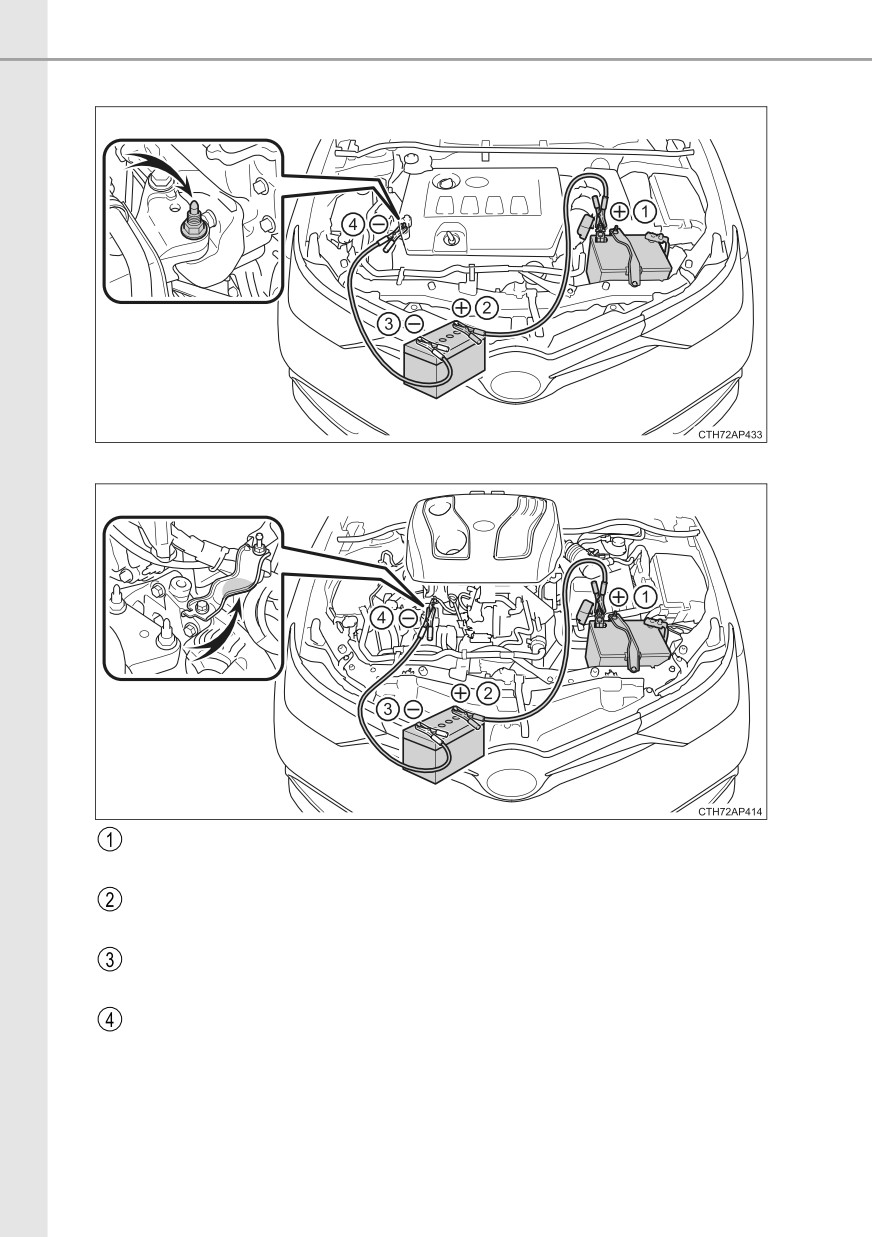 ④ ⊖
⊕ ①
⊕ ②
③ ⊖
CTH72AP433

④ ⊖
⊕ ①
⊕ ②
③ ⊖
CTH72AP414

①

②

③

④