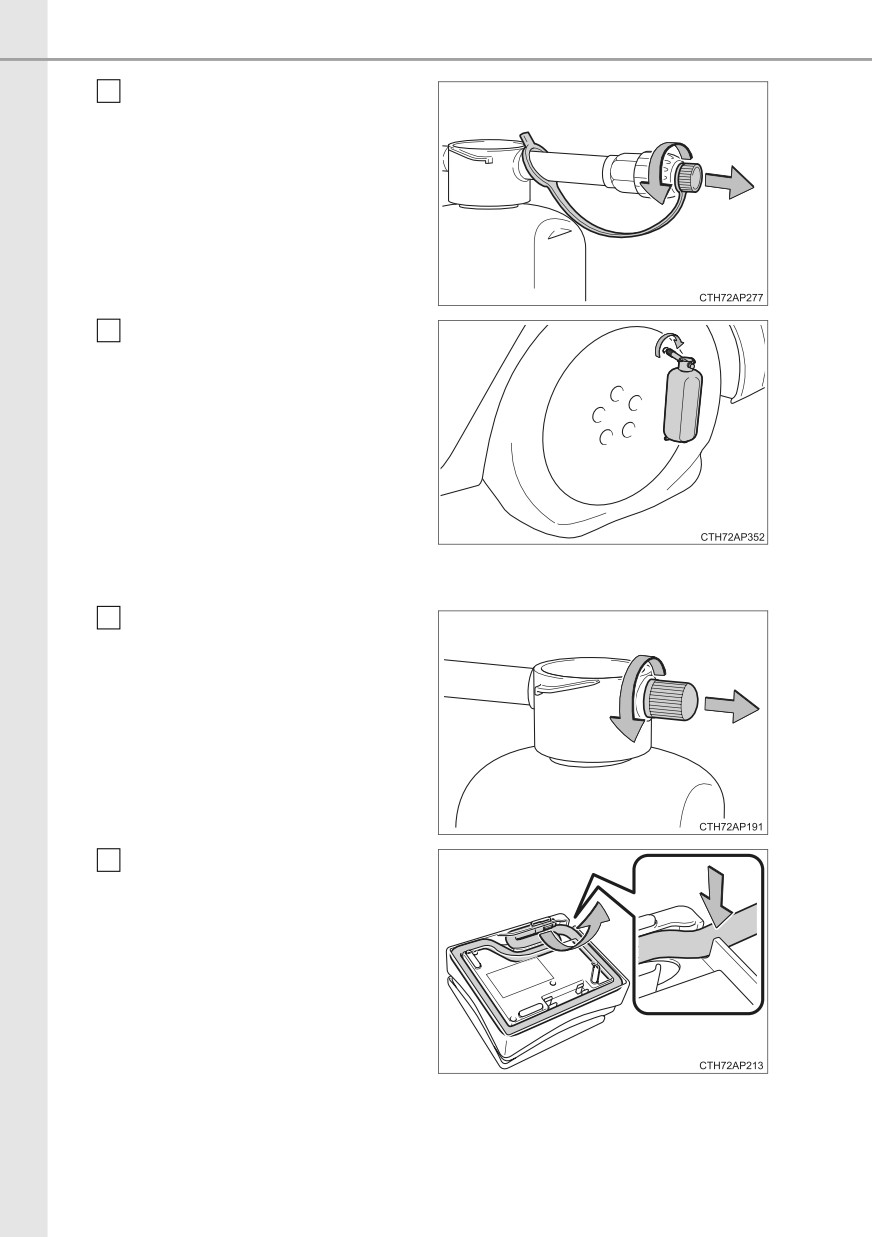 CTH72AP277

CTH72AP352

CTH72AP191

CTH72AP213