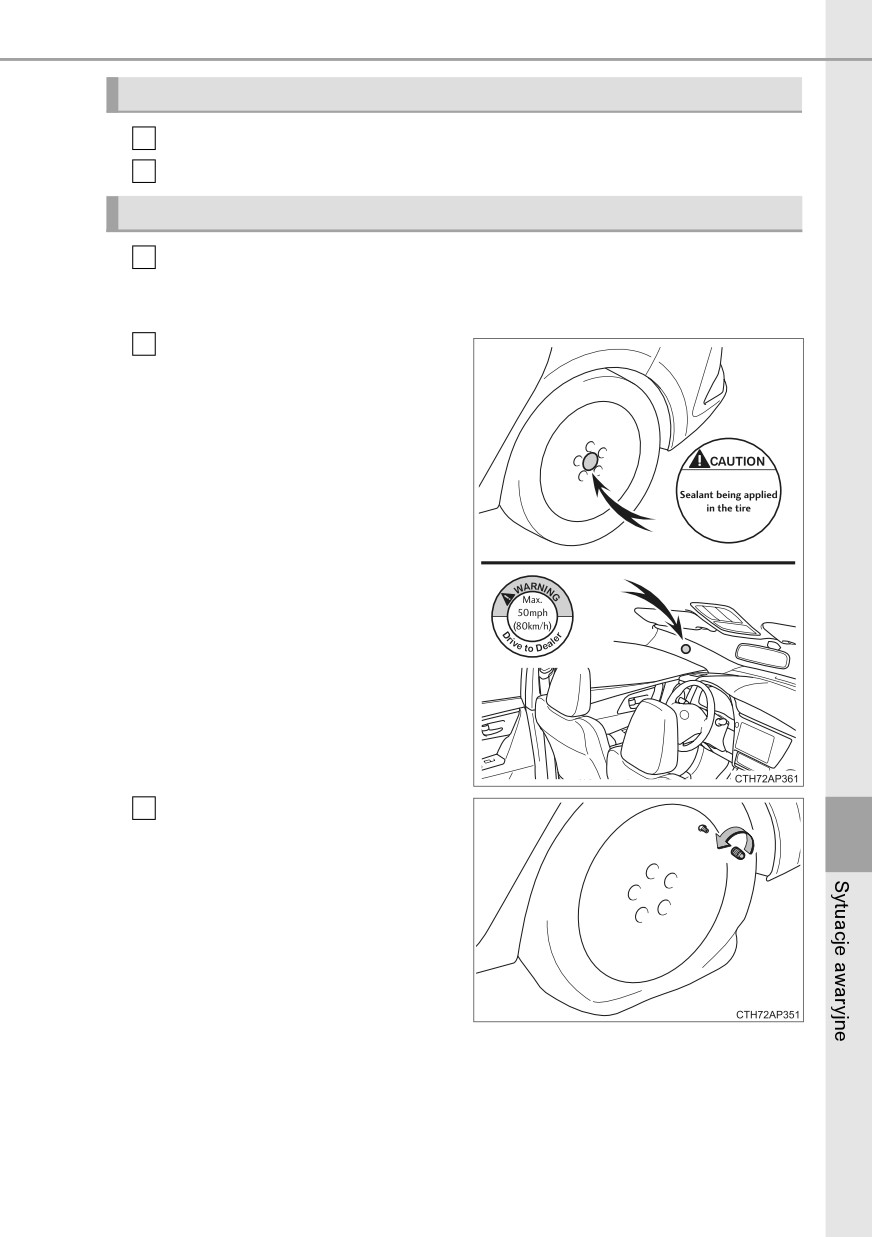 CAUTION

Sealant being applied in the tire

WARNING

Max. 50mph (80km/h)

Drive to Dealer

CTH72AP361

CTH72AP351

Sytuacje awaryjne