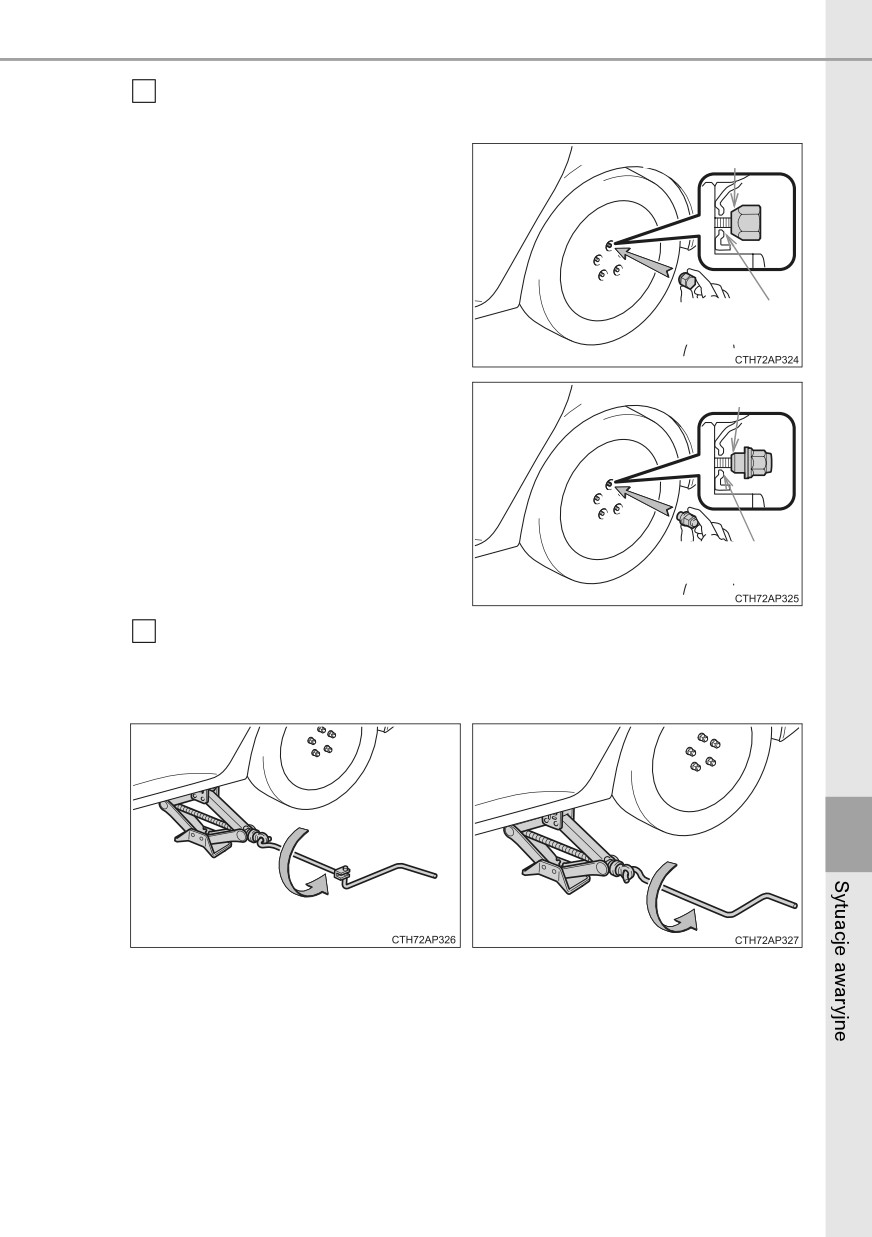 CTH72AP324

CTH72AP325

CTH72AP326

CTH72AP327

Sytuacje awaryjne