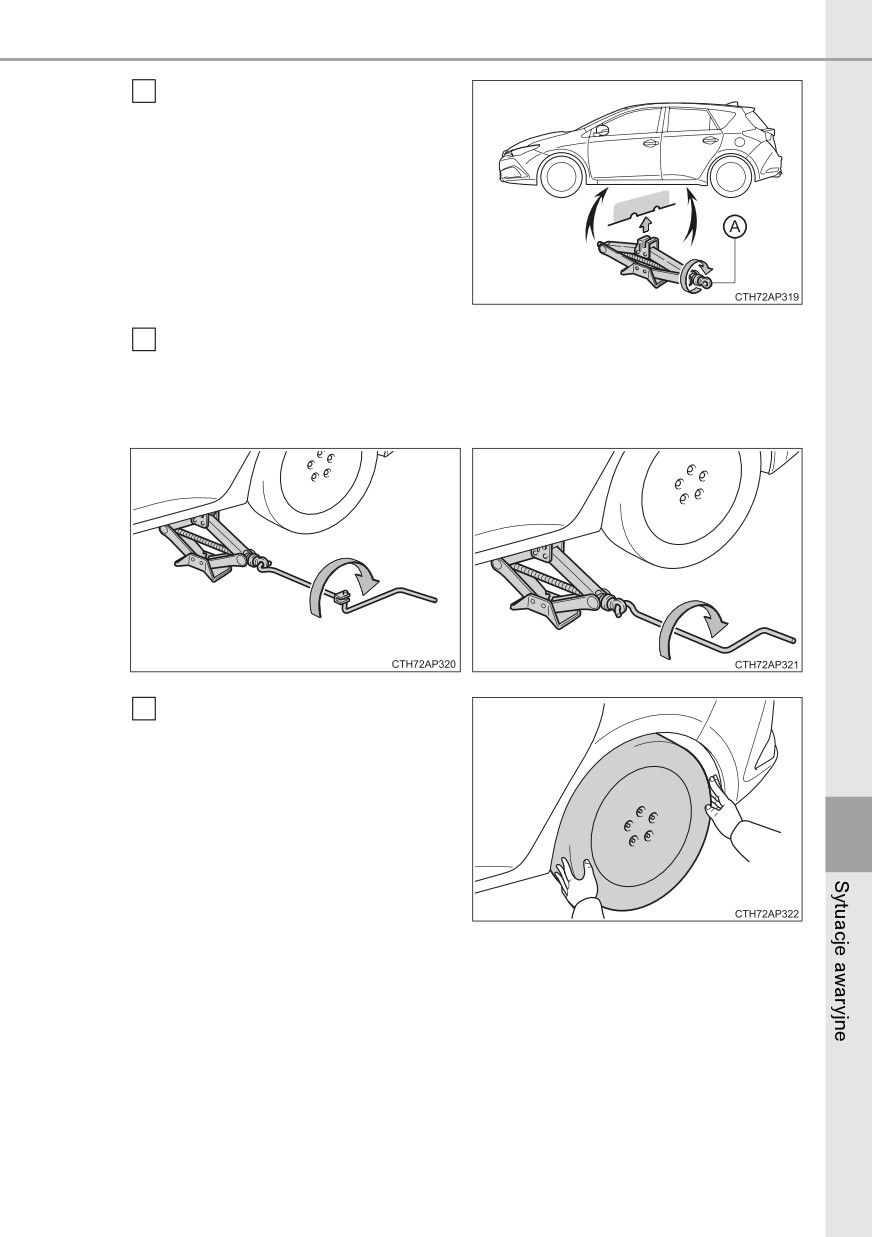 A

CTH72AP319

CTH72AP320

CTH72AP321

CTH72AP322

Sytuacje awaryjne