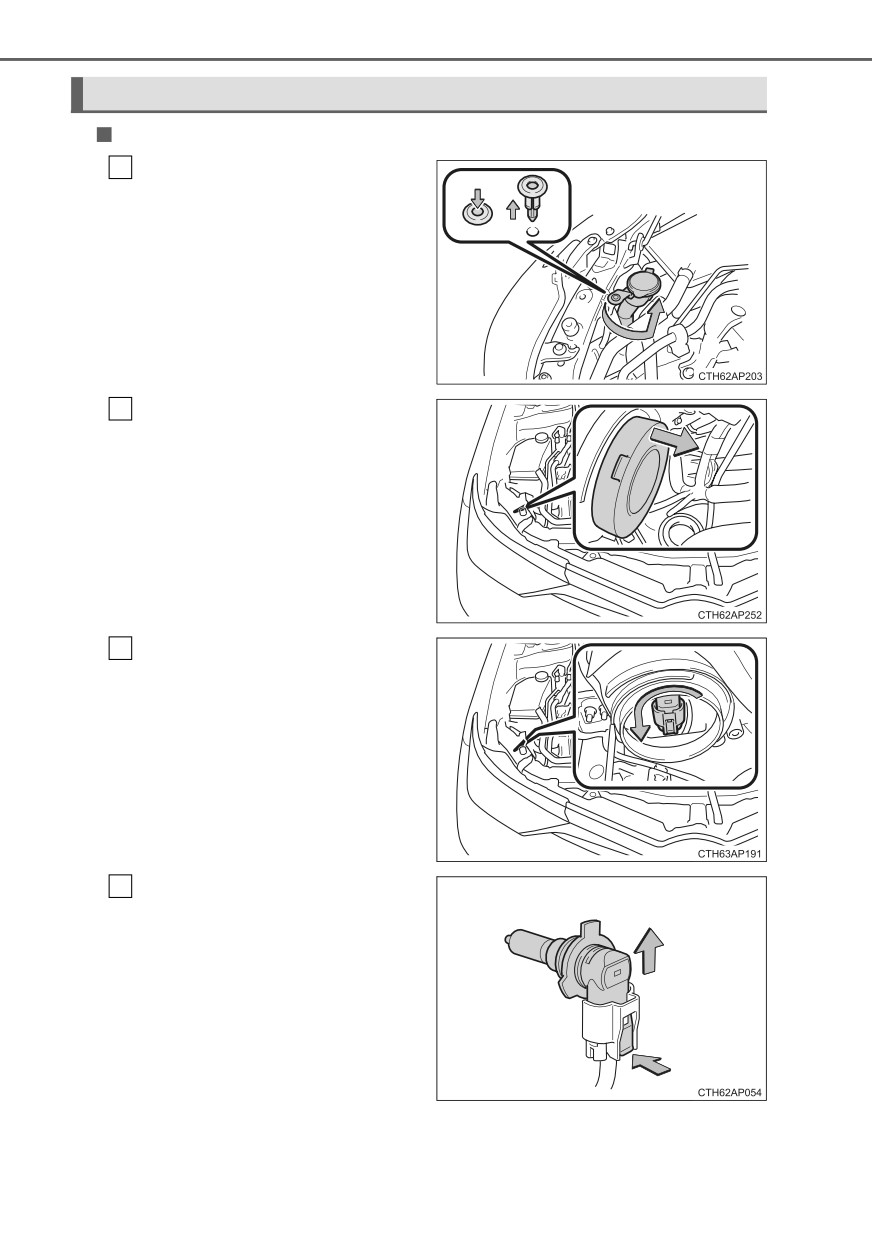 CTH62AP203

CTH62AP252

CTH63AP191

CTH62AP054