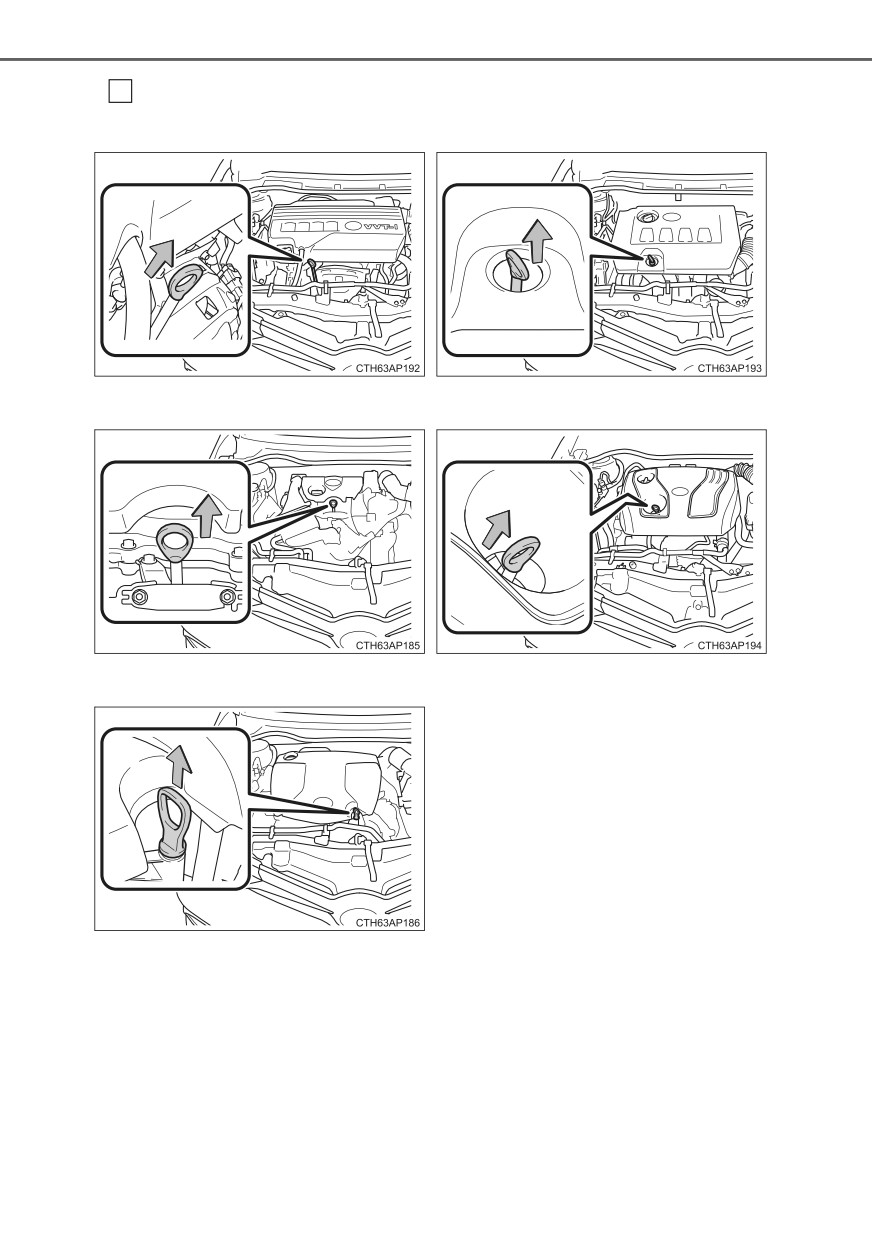 VVT-i

CTH63AP192

CTH63AP193

CTH63AP185

CTH63AP194

CTH63AP186