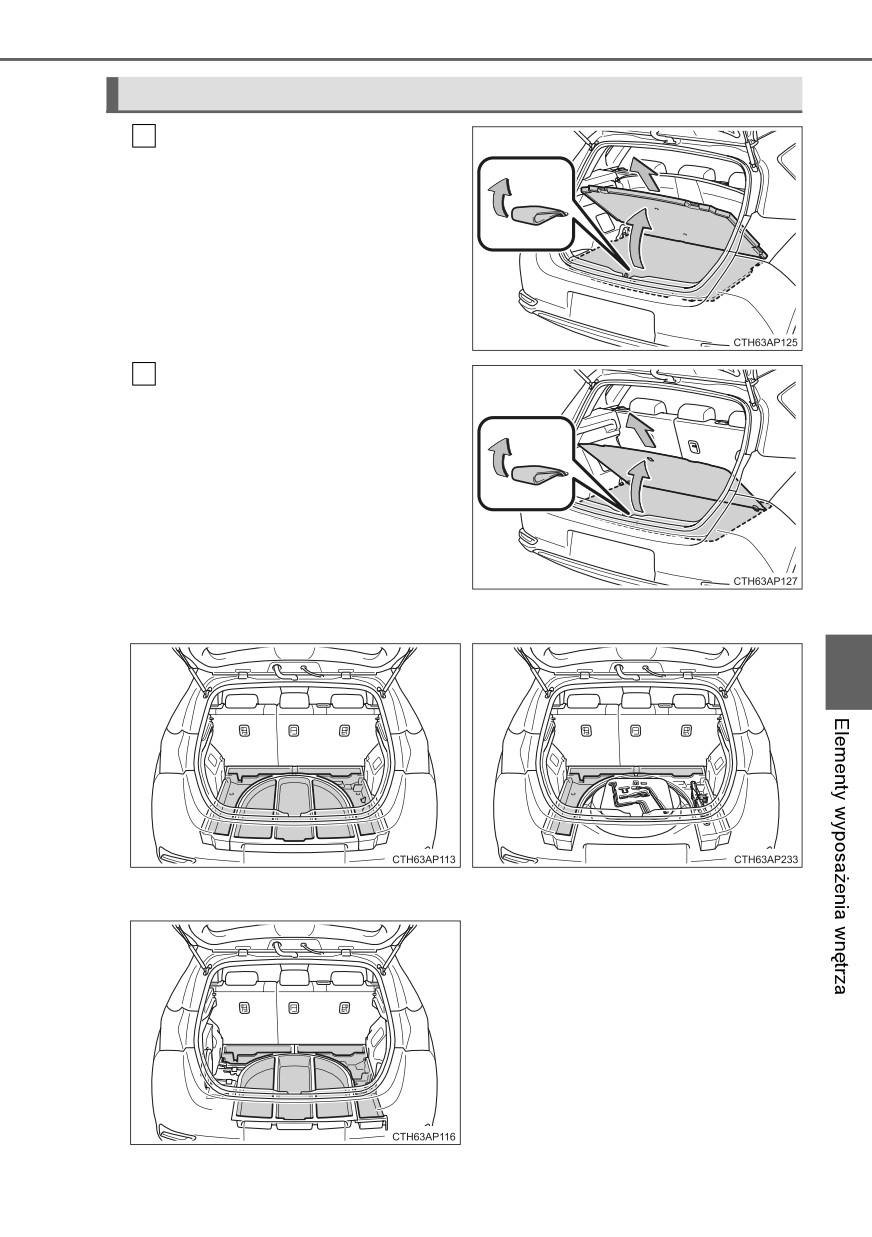 CTH63AP125

CTH63AP127

CTH63AP113

CTH63AP233

CTH63AP116

Elementy wyposażenia wnętrza