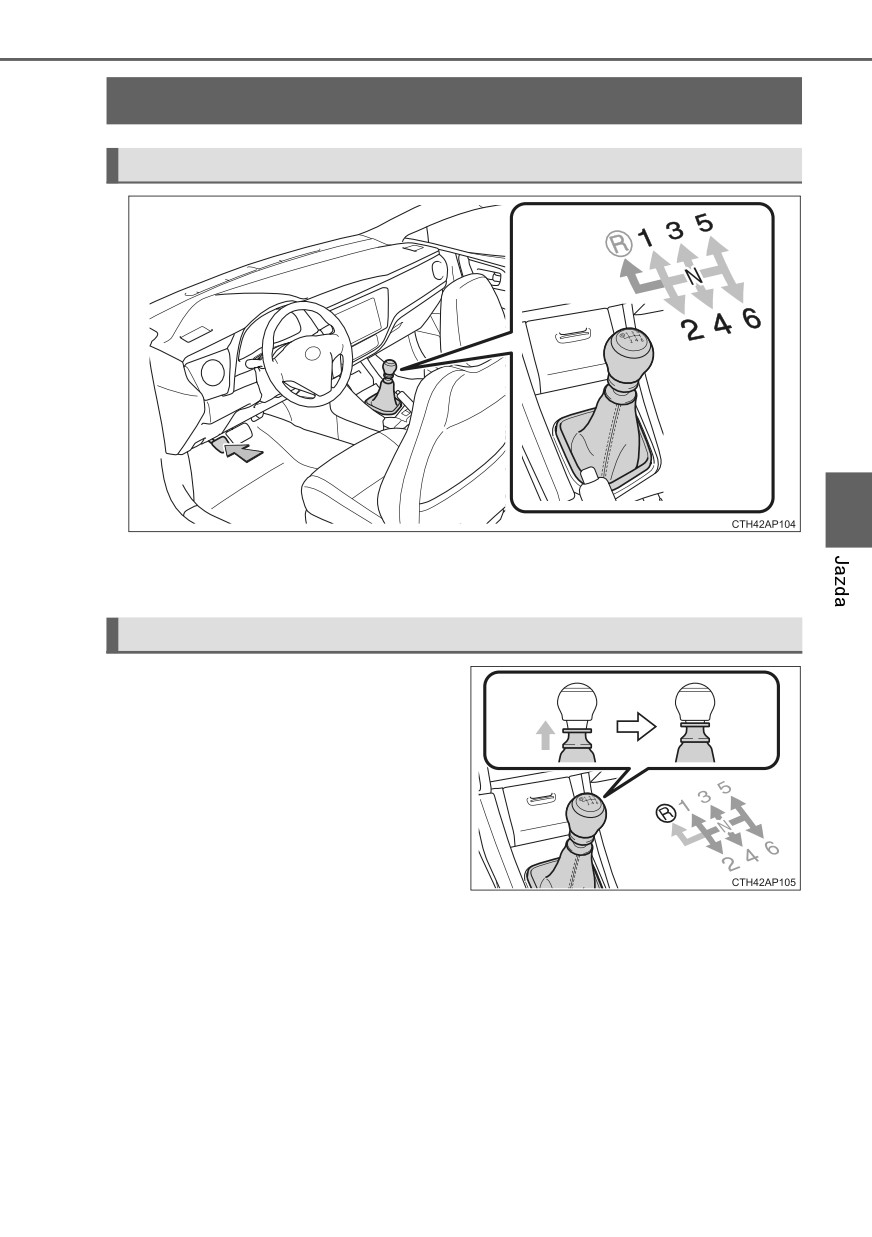 R 1 3 5
N
2 4 6

CTH42AP104

Jazda

R 1 3 5
N
2 4 6

CTH42AP105