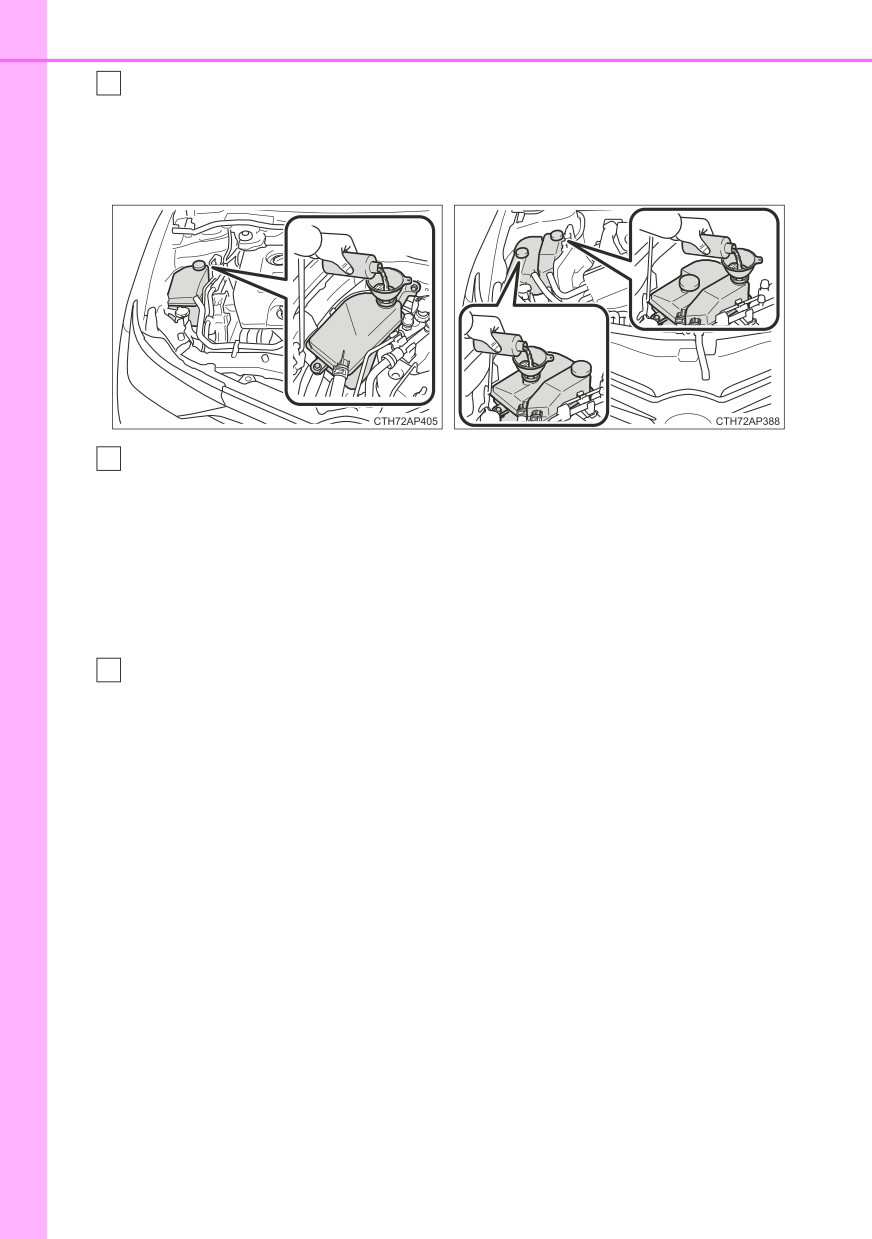 CTH72AP405

CTH72AP388