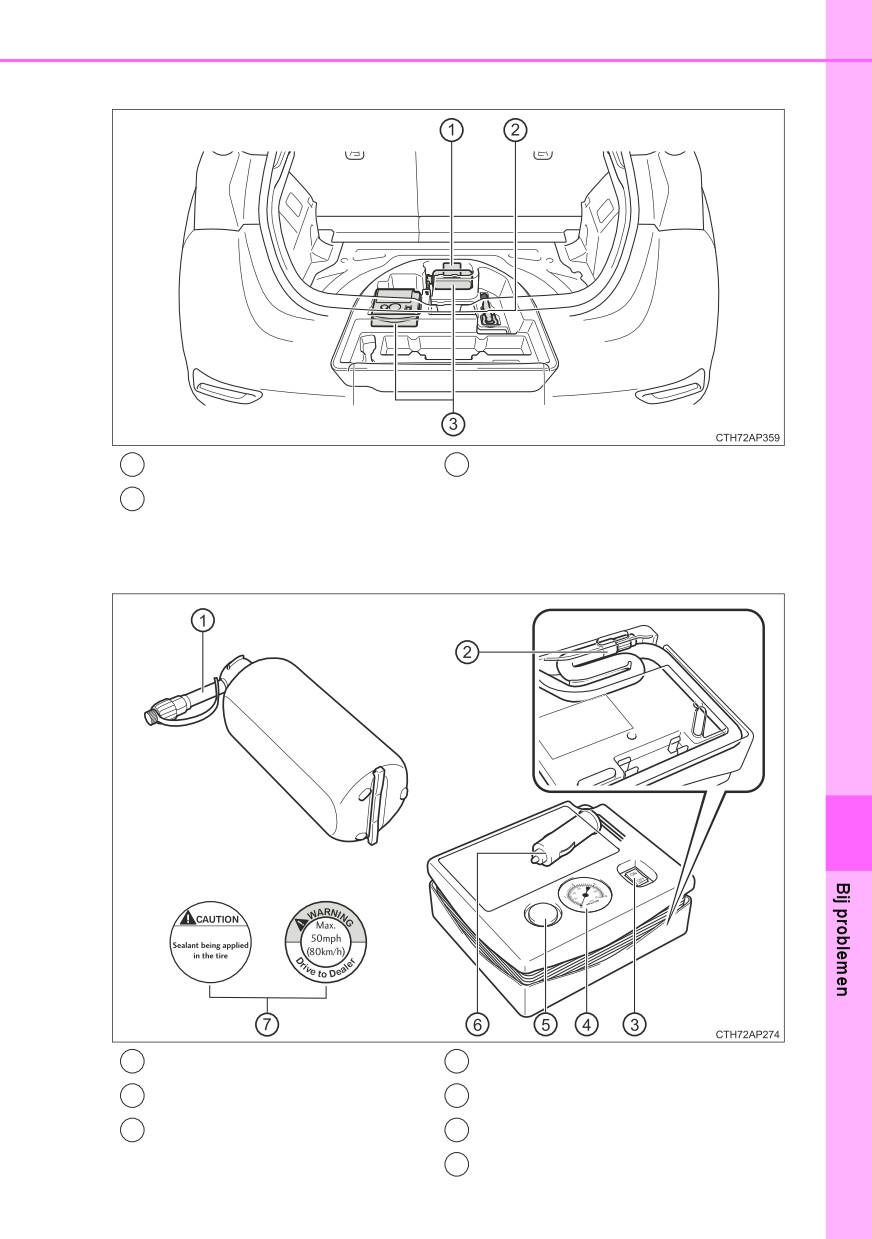 1
2
3
CTH72AP359

1
2
CAUTION
Sealant being applied in the tire
WARNING
Max. 50mph (80km/h)
Drive to Dealer
7
6
5
4
3
CTH72AP274

Bij problemen