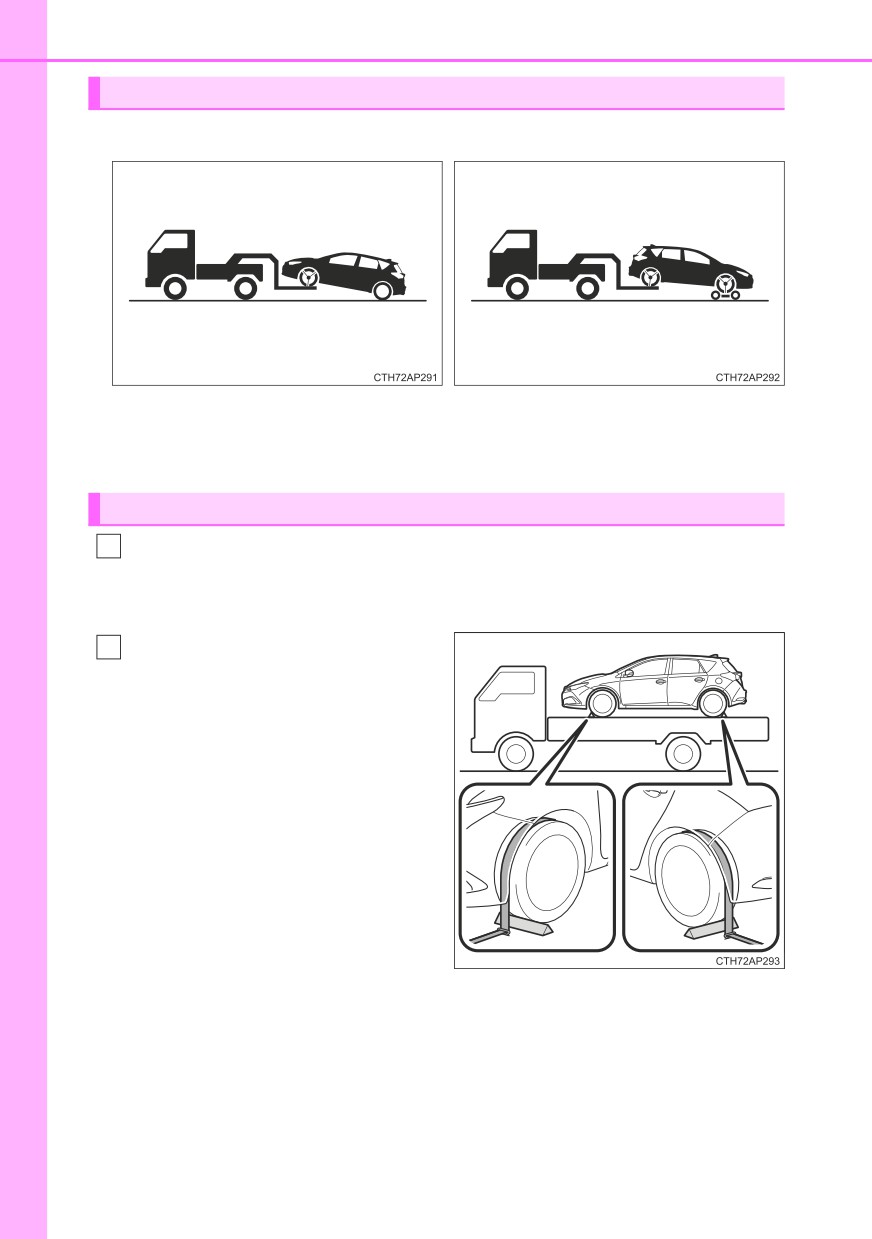 CTH72AP291

CTH72AP292

CTH72AP293