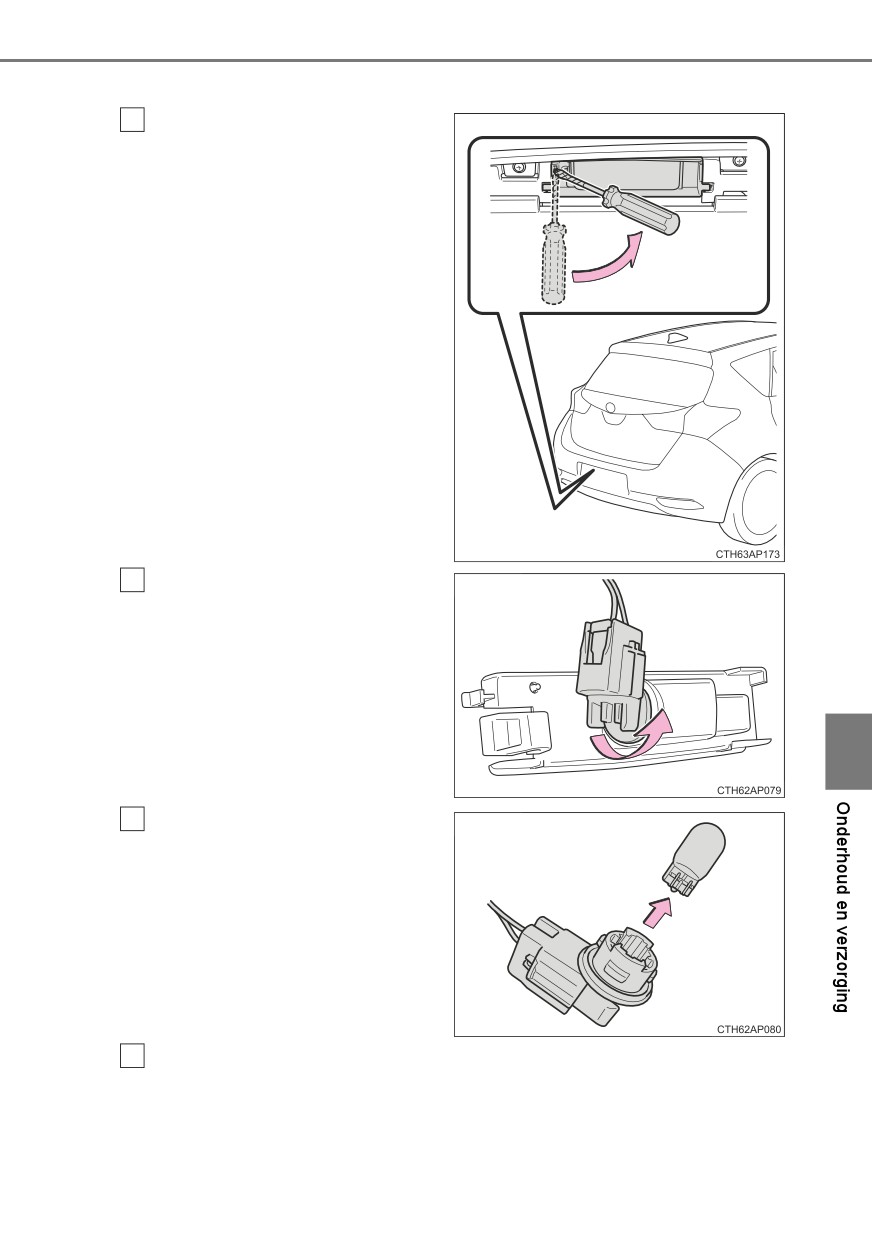 CTH63AP173

CTH62AP079

CTH62AP080

Onderhoud en verzorging