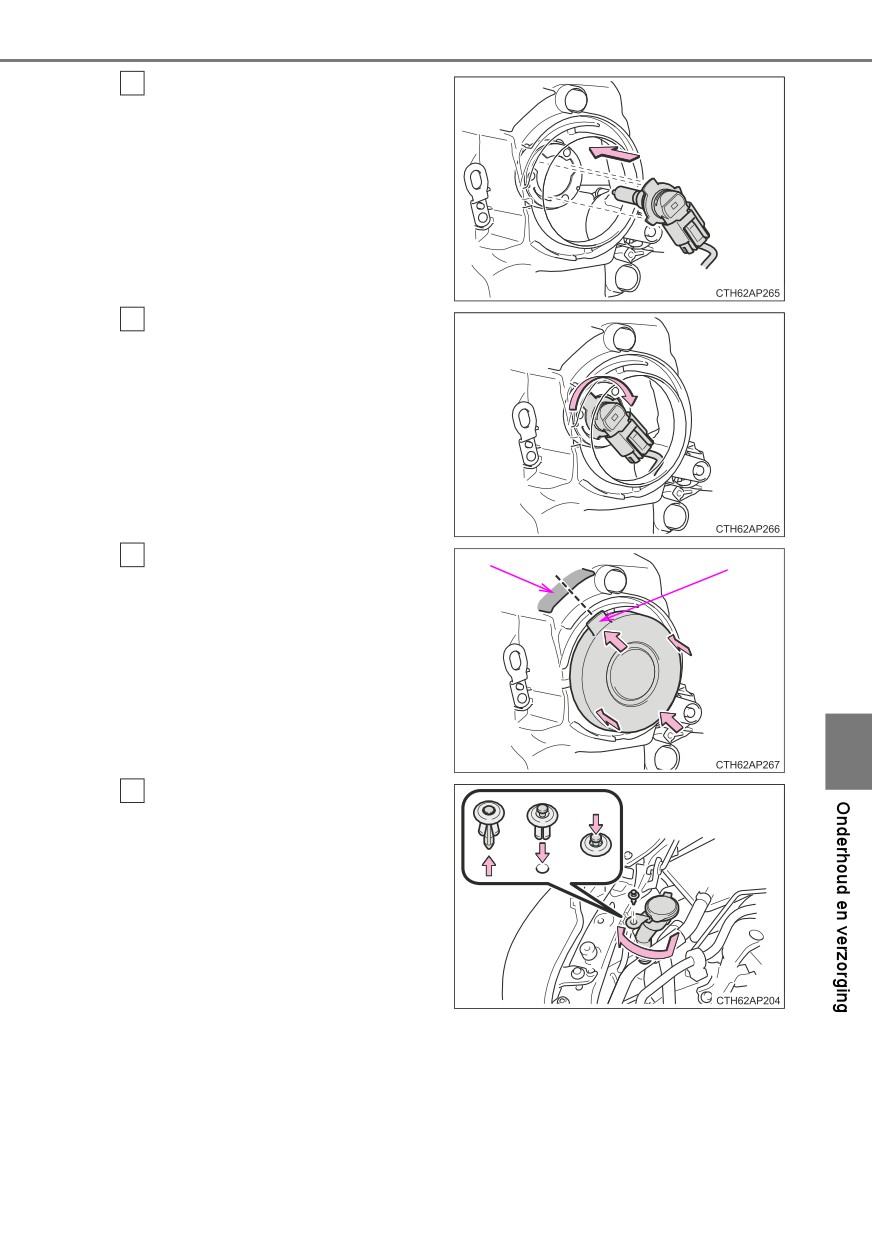 CTH62AP265

CTH62AP266

CTH62AP267

CTH62AP204

Onderhoud en verzorging