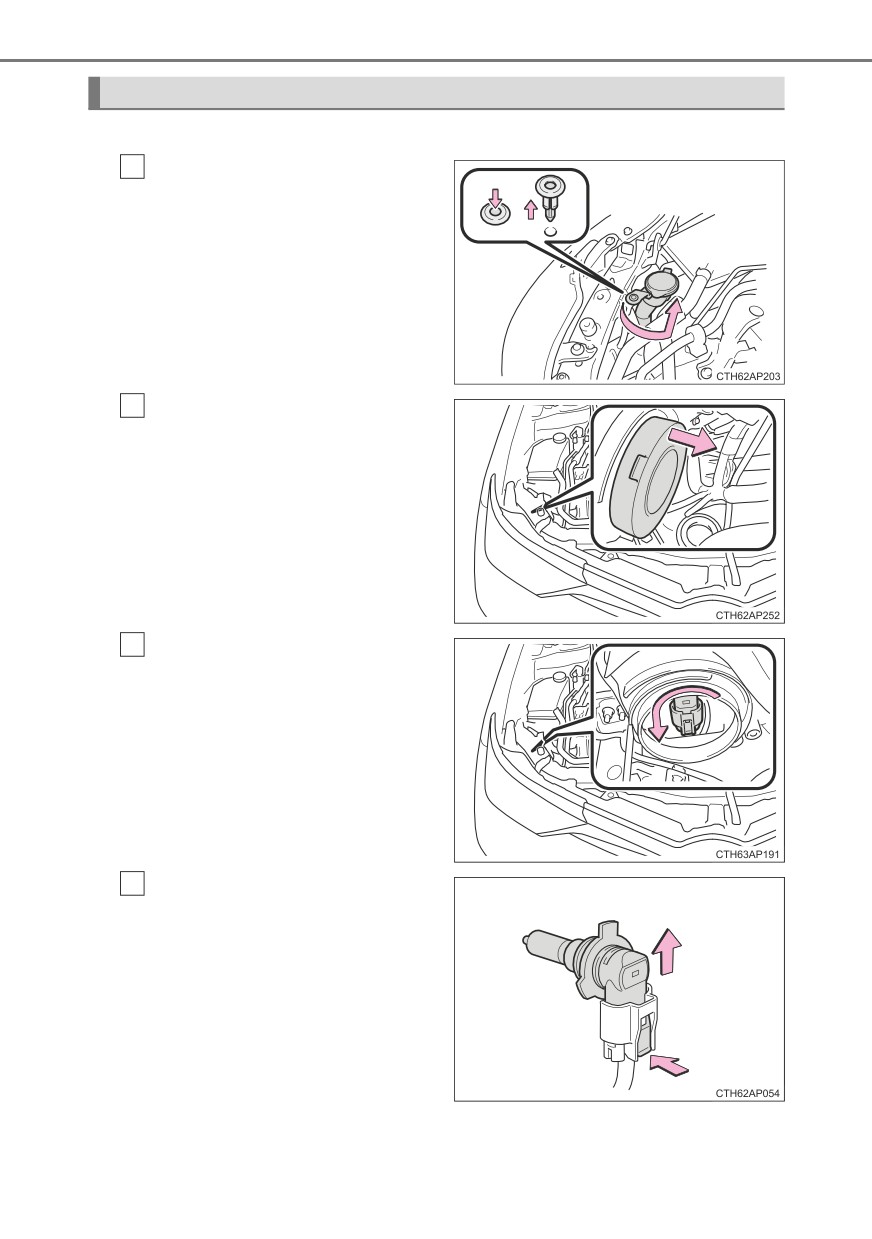 CTH62AP203

CTH62AP252

CTH63AP191

CTH62AP054