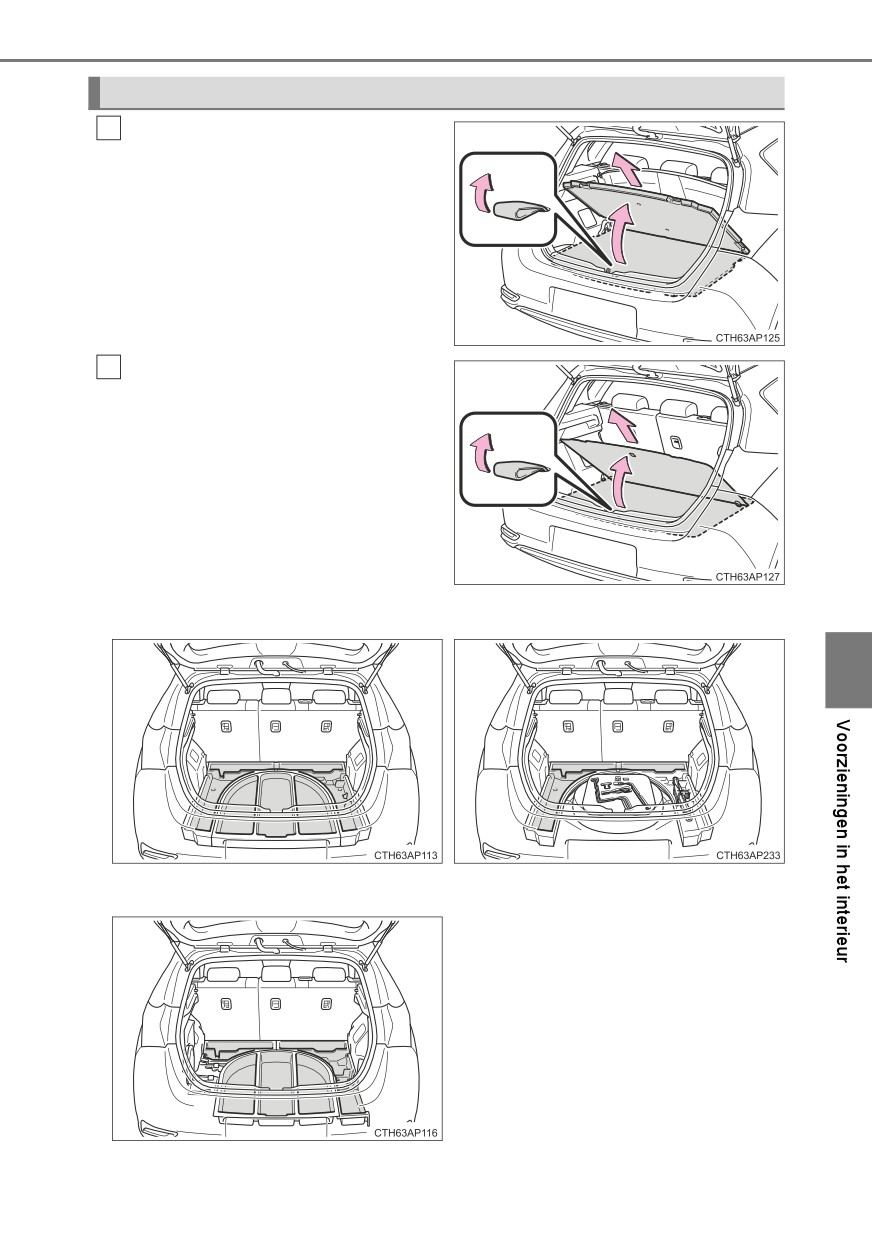 CTH63AP125

CTH63AP127

CTH63AP113

CTH63AP233

CTH63AP116

Voorzieningen in het interieur