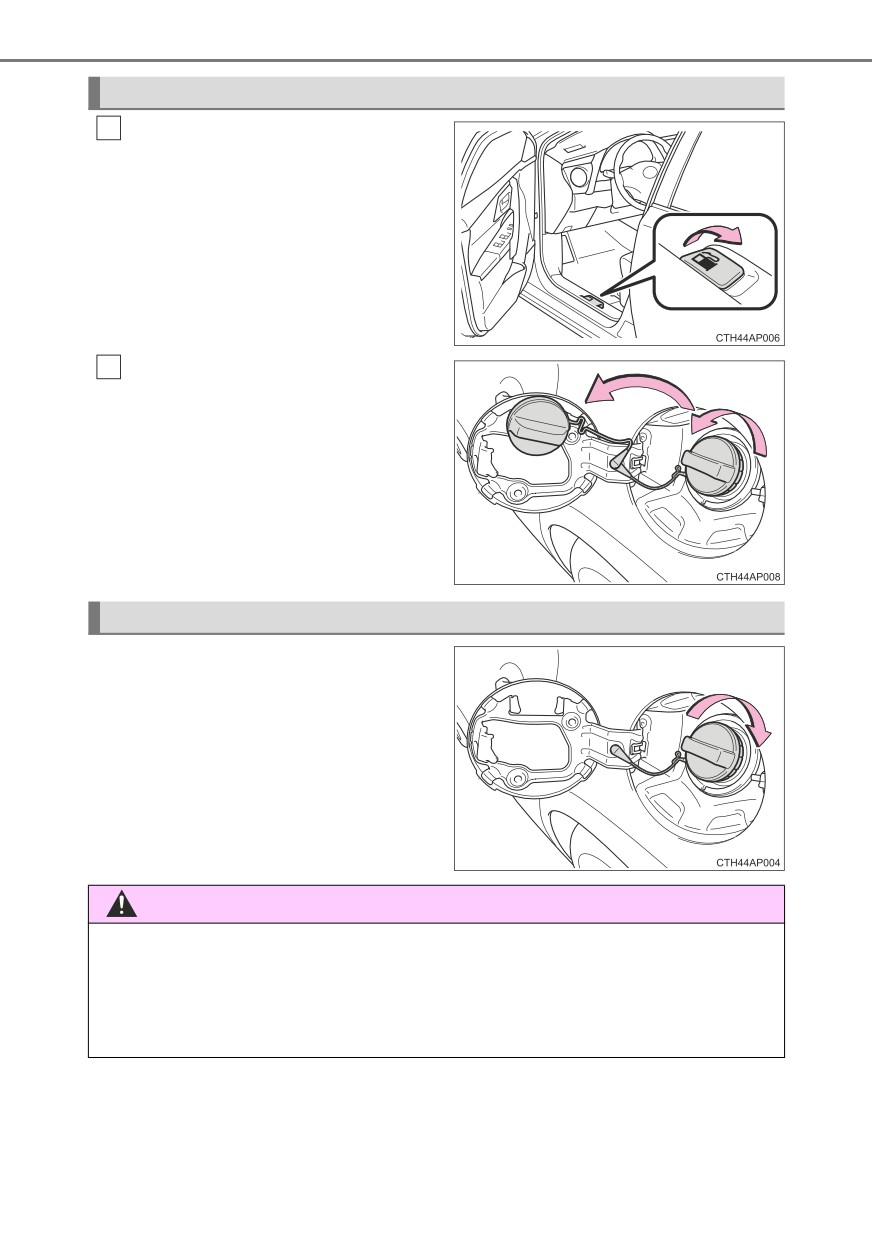 CTH44AP006

CTH44AP008

CTH44AP004