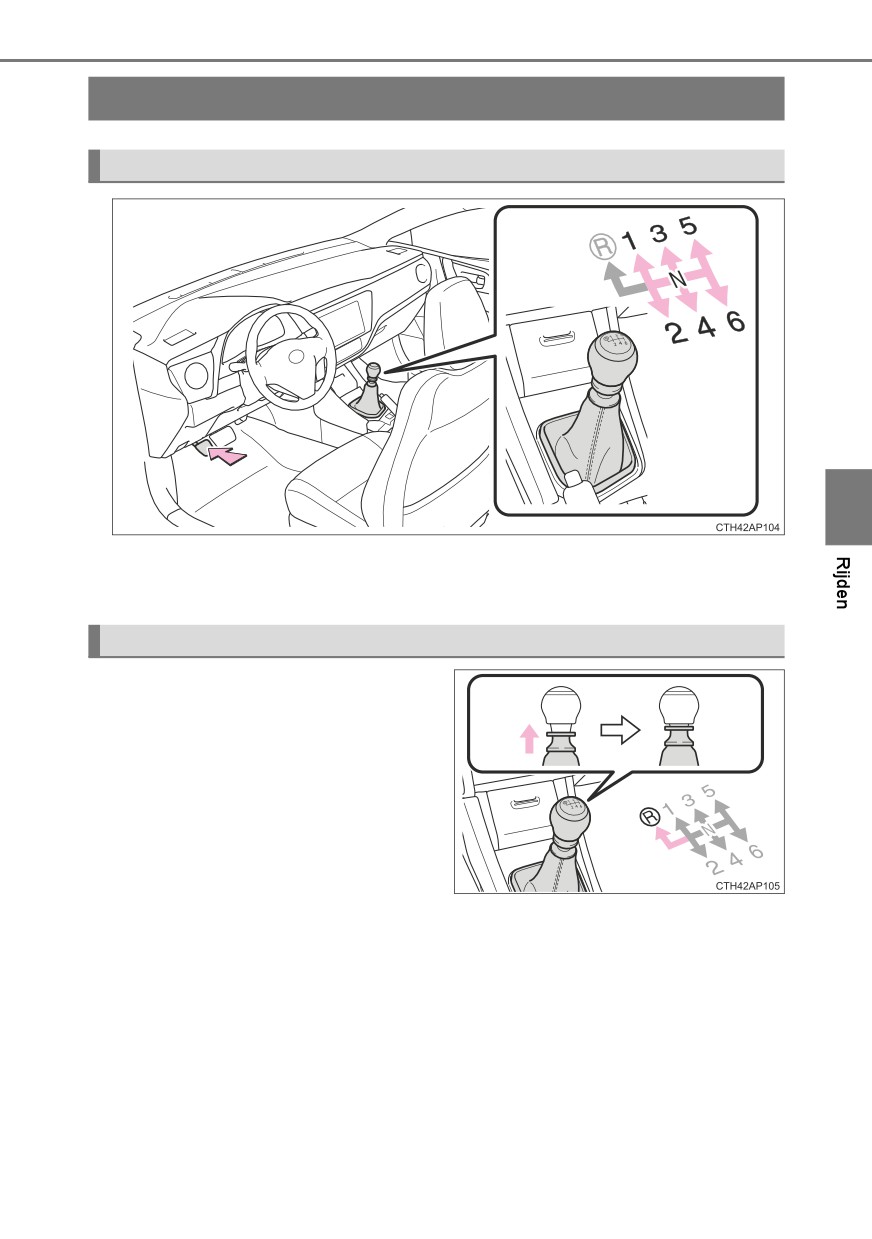 R 1 3 5
N
2 4 6

CTH42AP104

Rijden

R 1 3 5
N
2 4 6

CTH42AP105