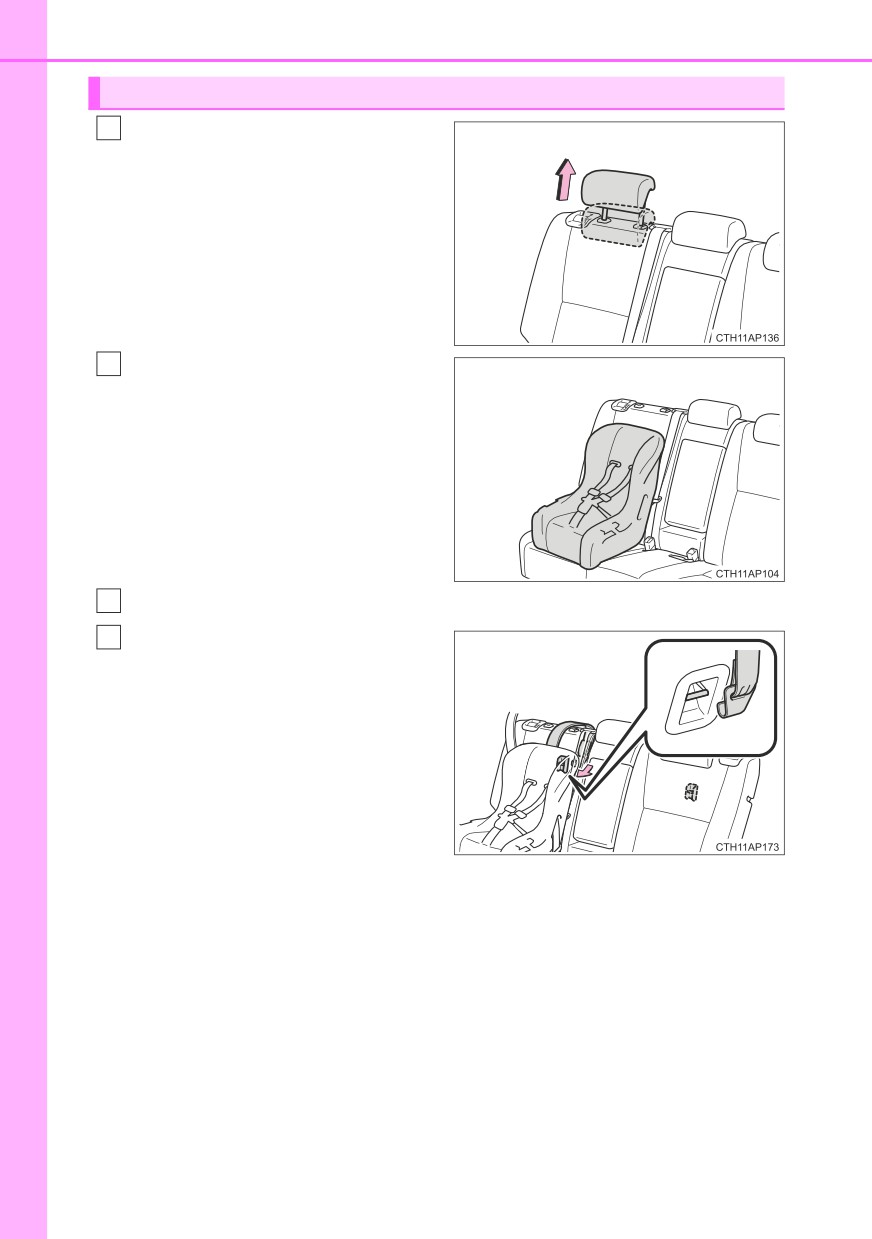 CTH11AP136

CTH11AP104

CTH11AP173