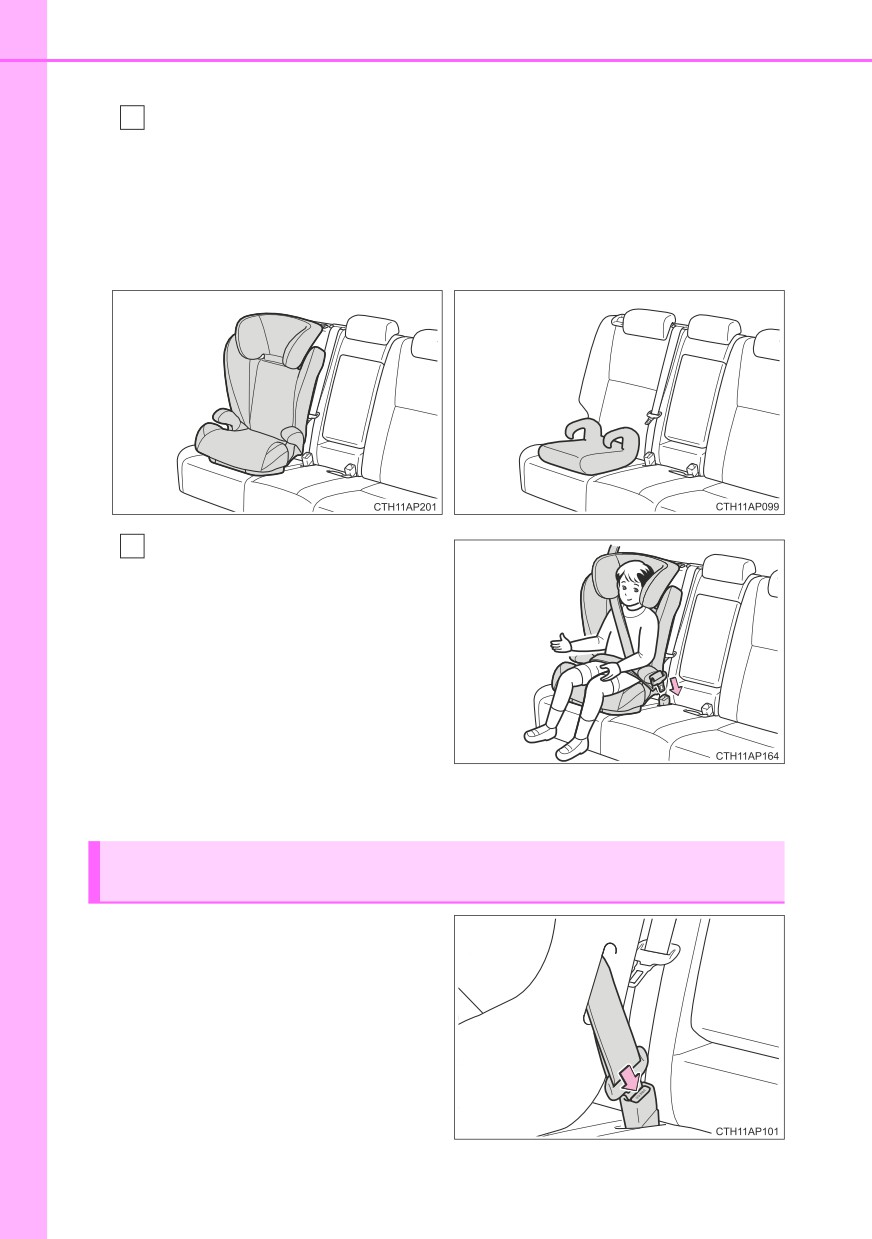 CTH11AP201

CTH11AP099

CTH11AP164

CTH11AP101