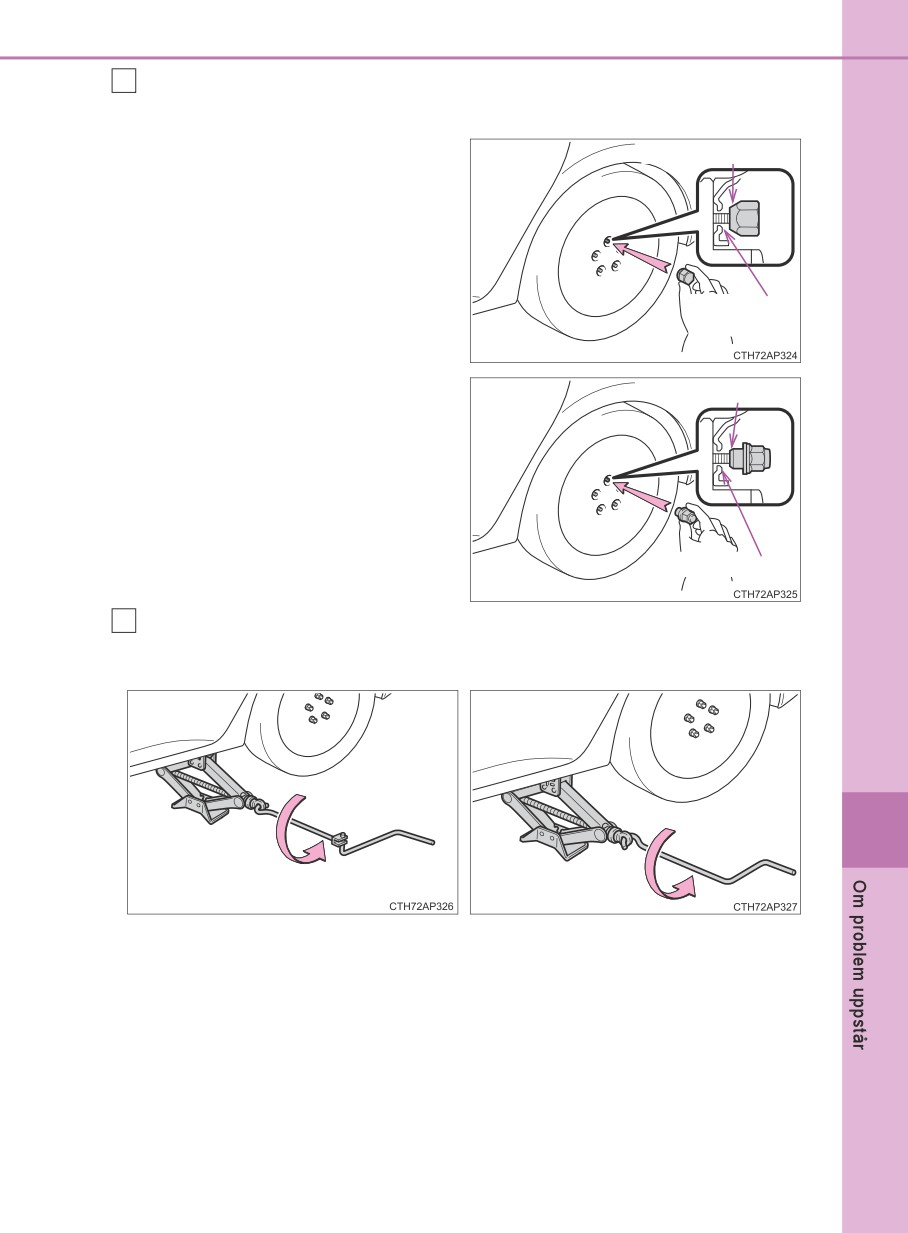 CTH72AP324

CTH72AP325

CTH72AP326

CTH72AP327

Om problem uppstår